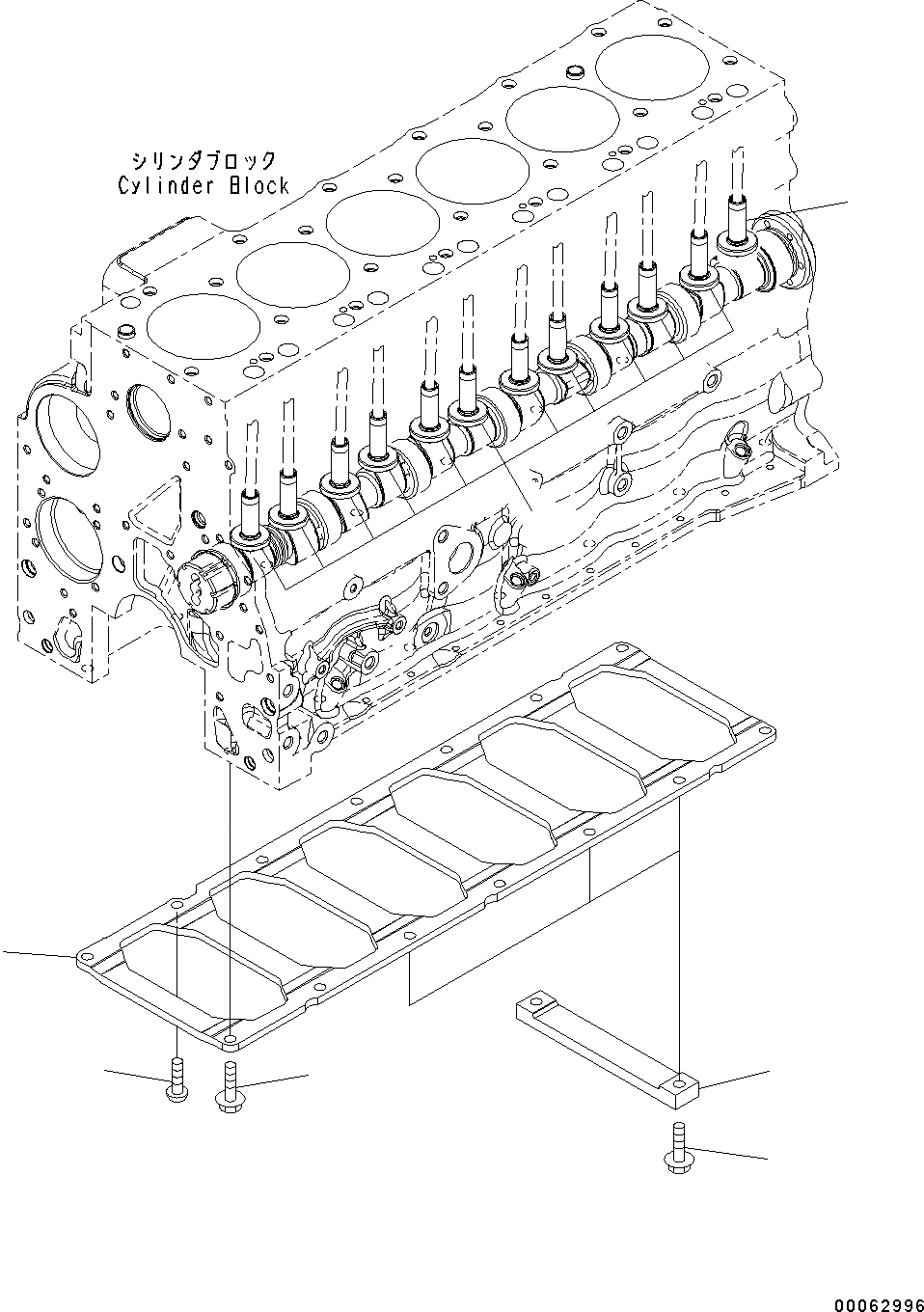 シリンダブロック
Cylinder Block

00062996