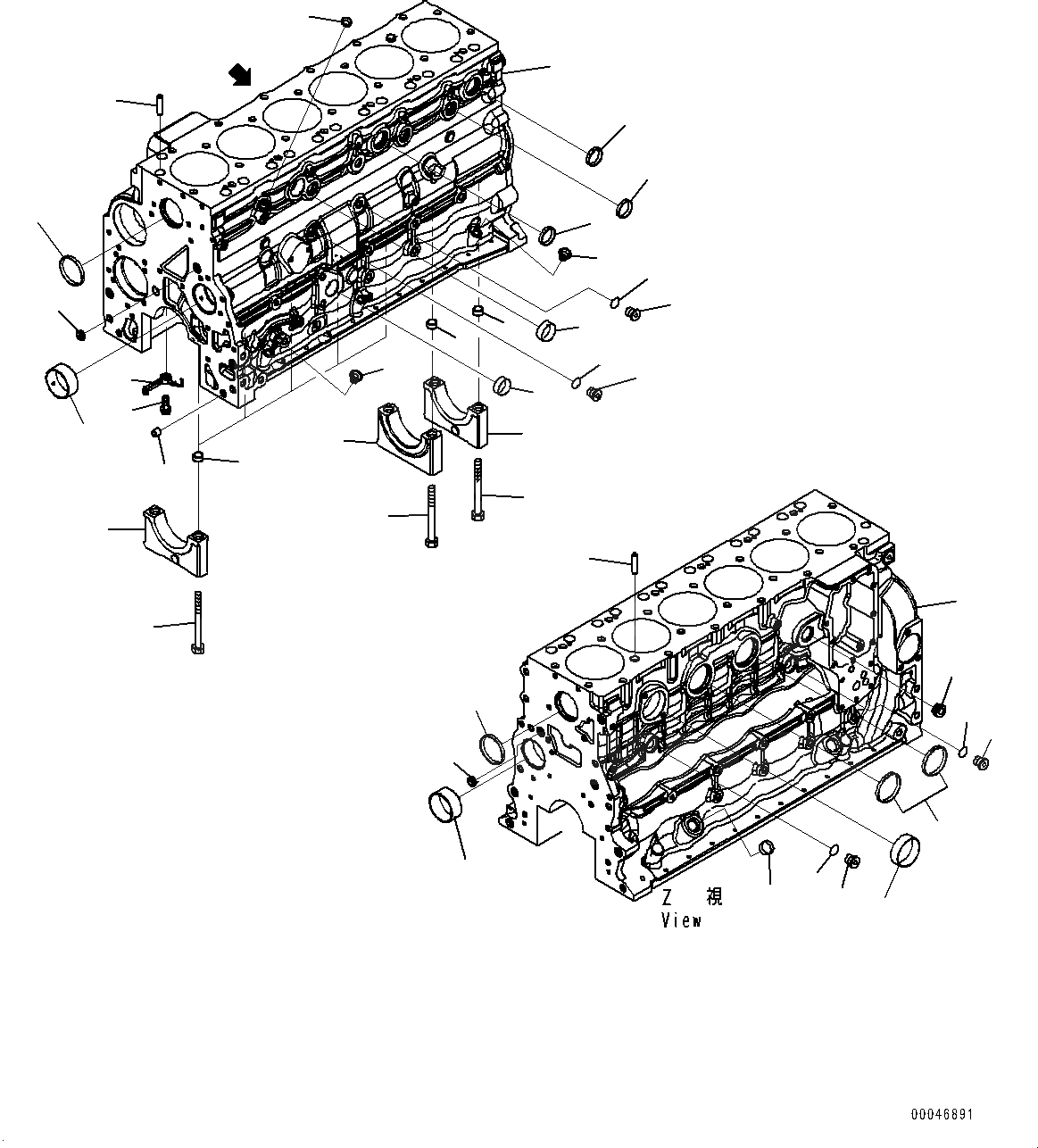 Z 視
View

00046891