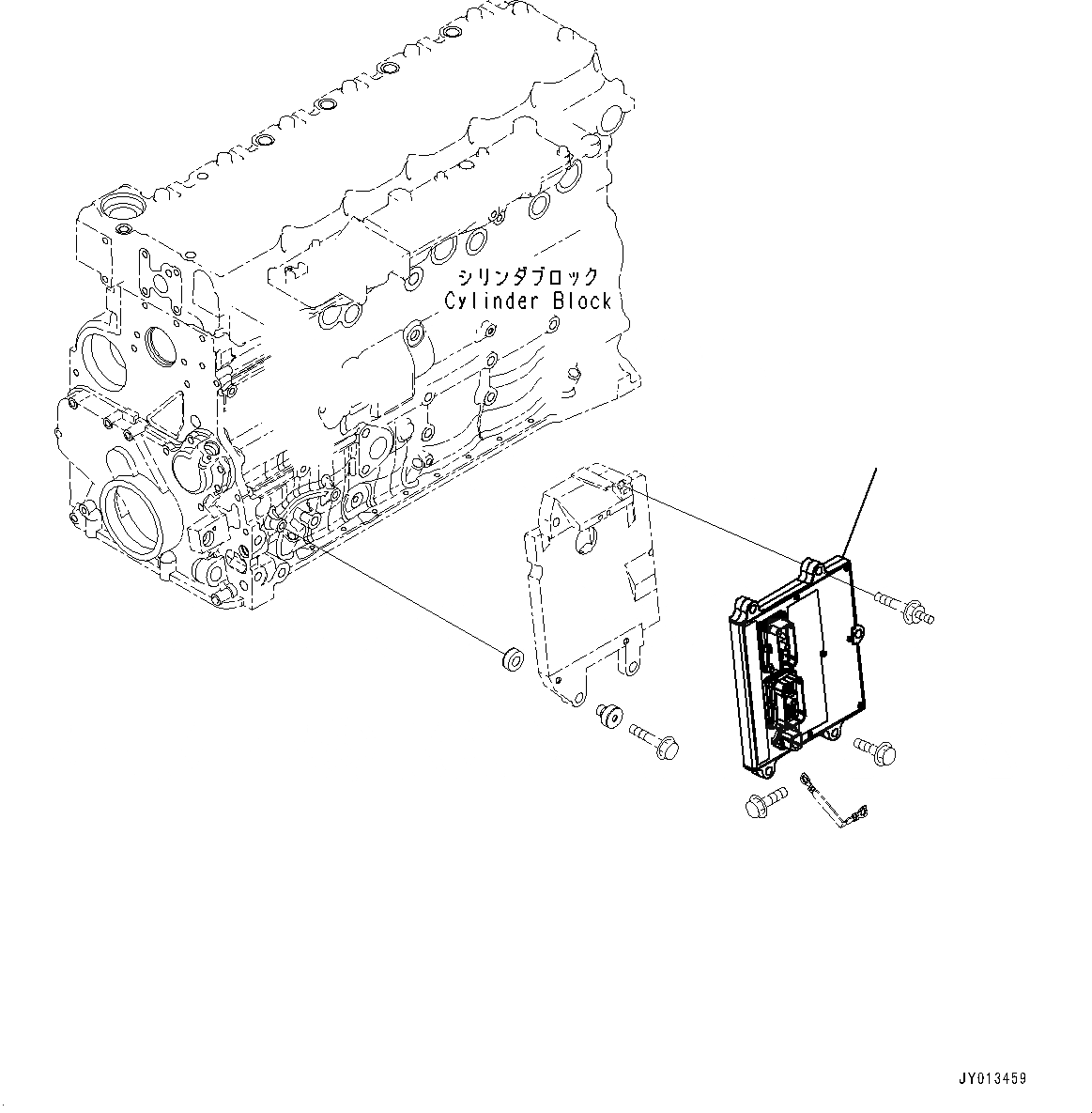 シリンダブロック
Cylinder Block

JY013459