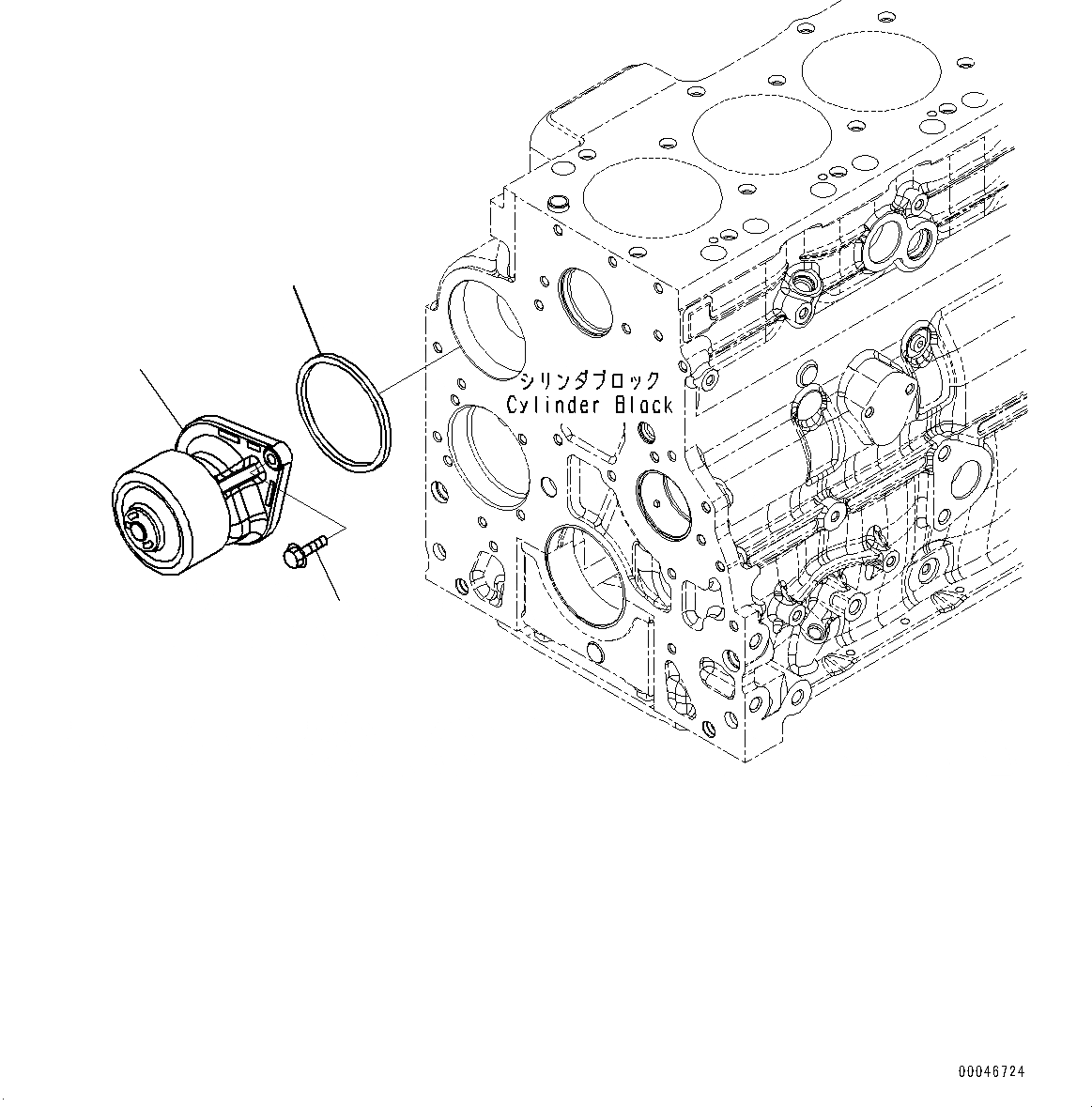 シリンダブロック
Cylinder Black

00046724