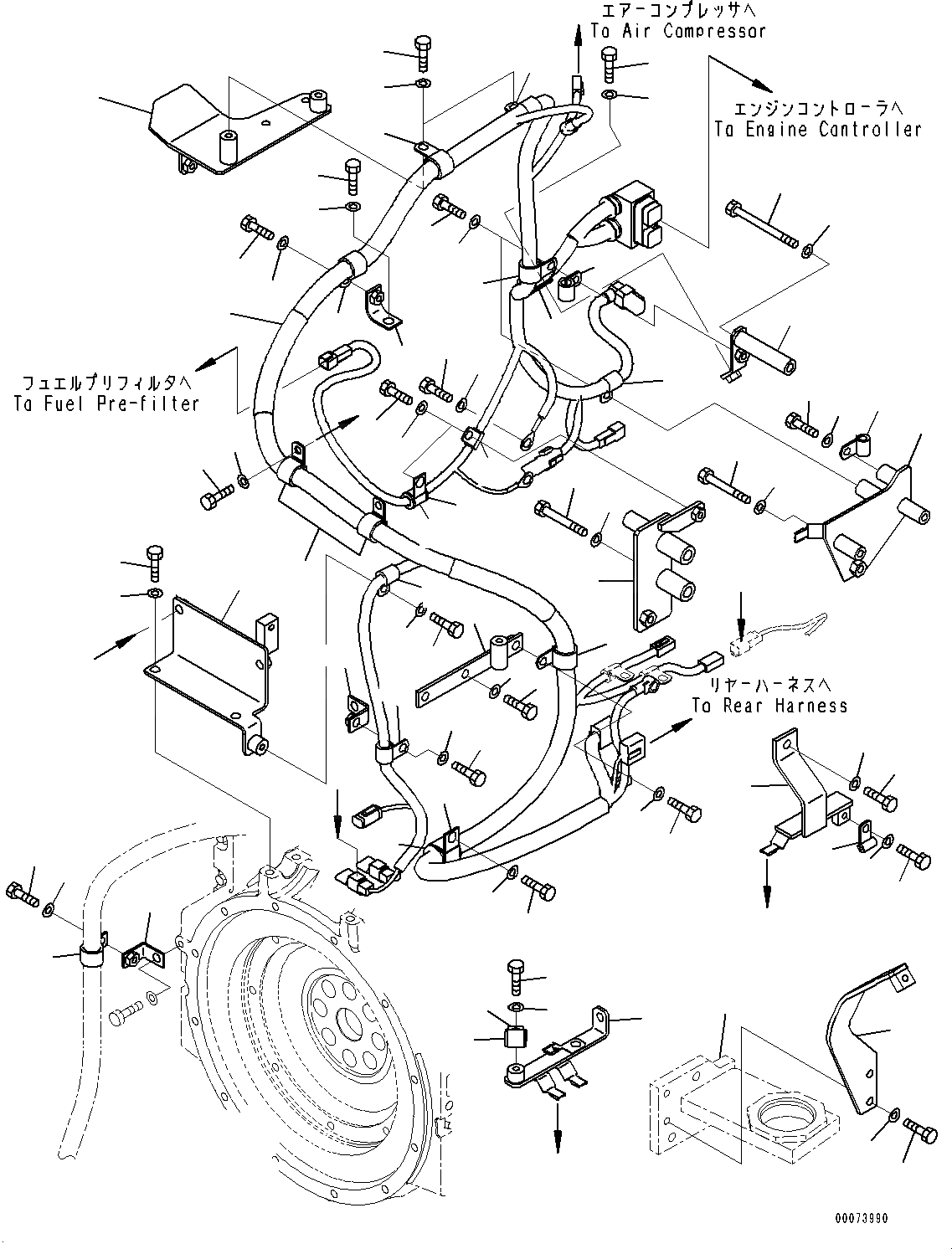 エアーコンプレッサへ
To Air Compressor

エンジンコントローラへ
To Engine Controller

フュエルプリフィルタへ
To Fuel Pre-filter

リヤーハーネスへ
To Rear Harness

00073990