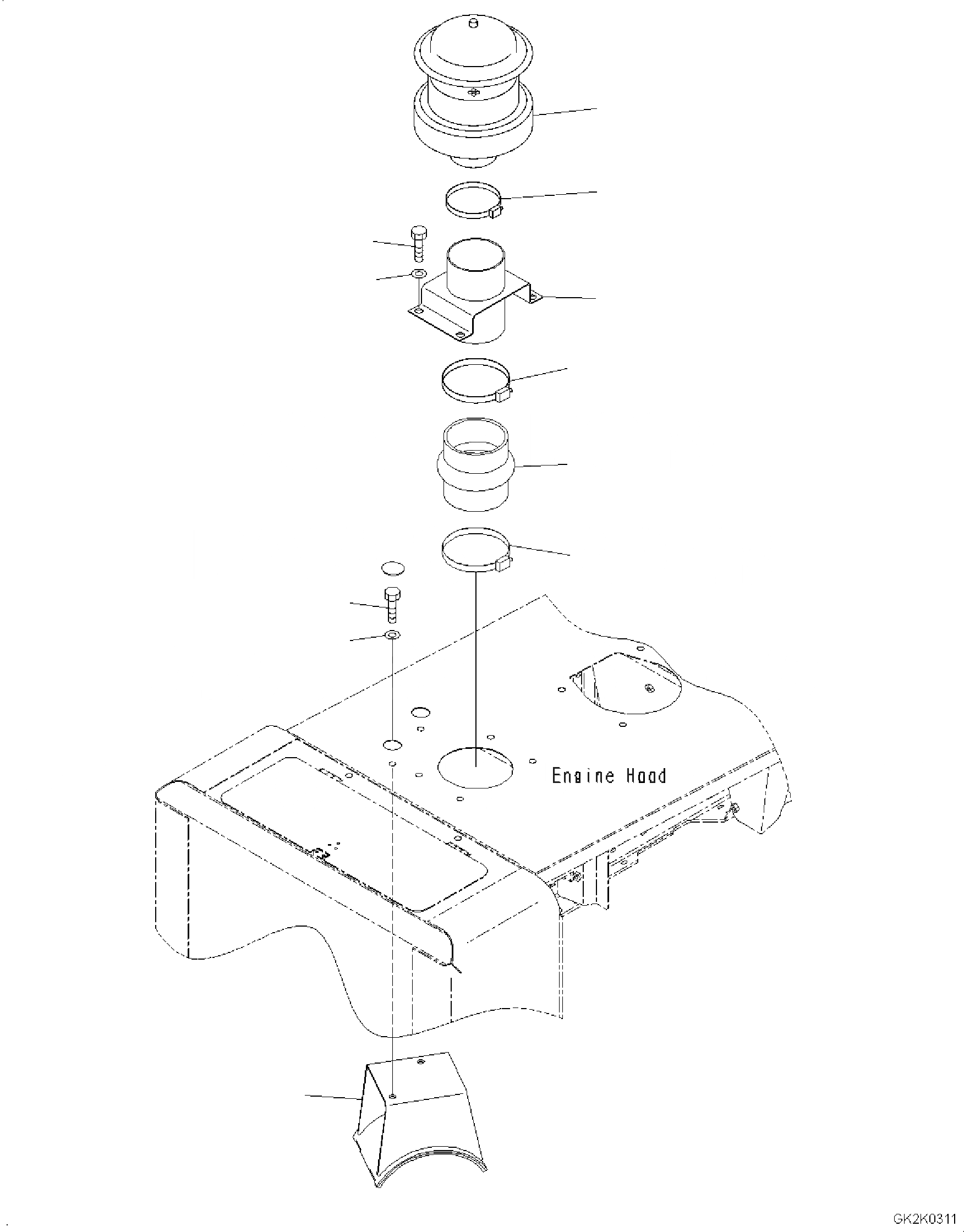 Engine Hood

GK2K0311