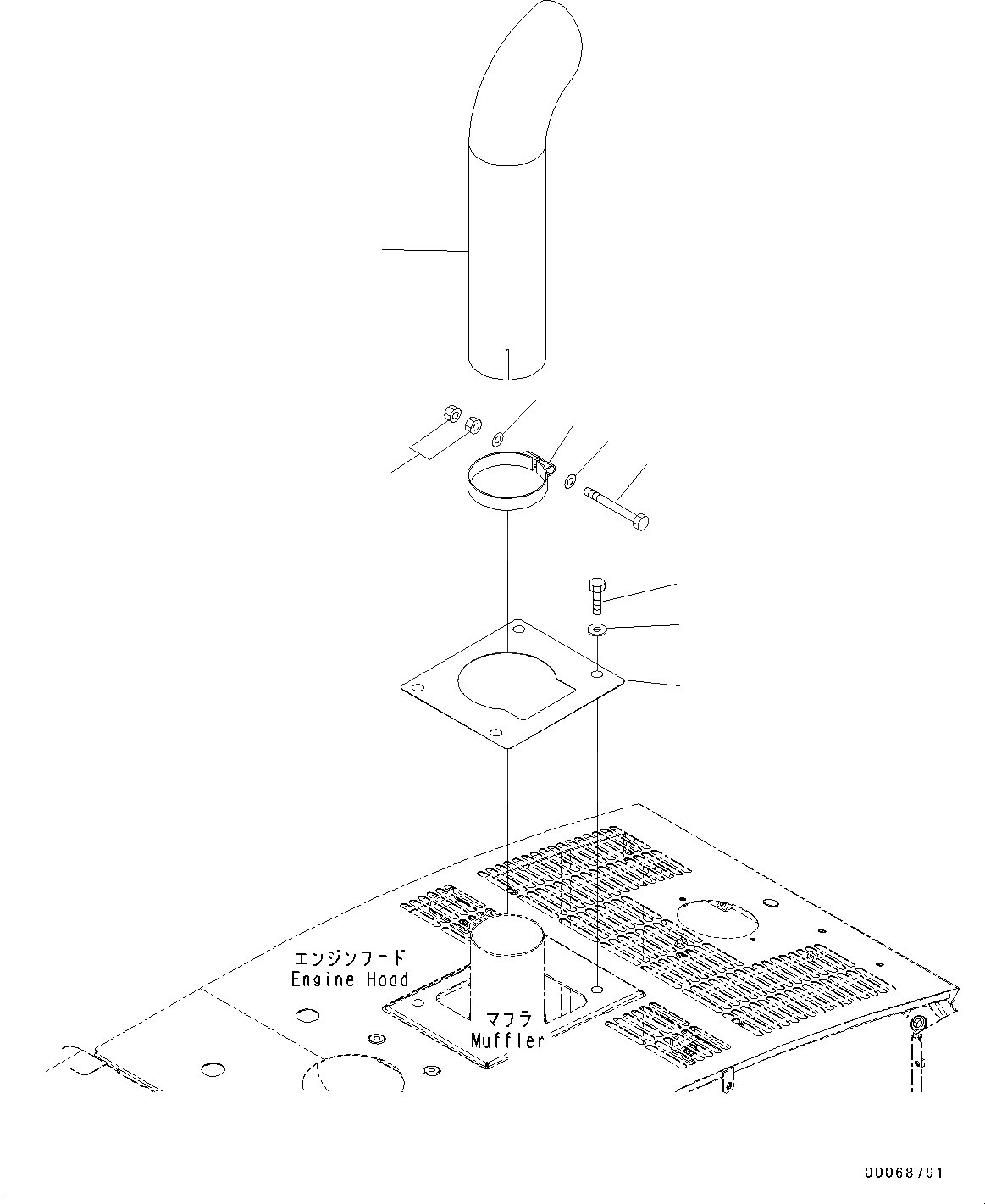 エンジンフード
Engine Hood

マフラ
Muffler

00068791