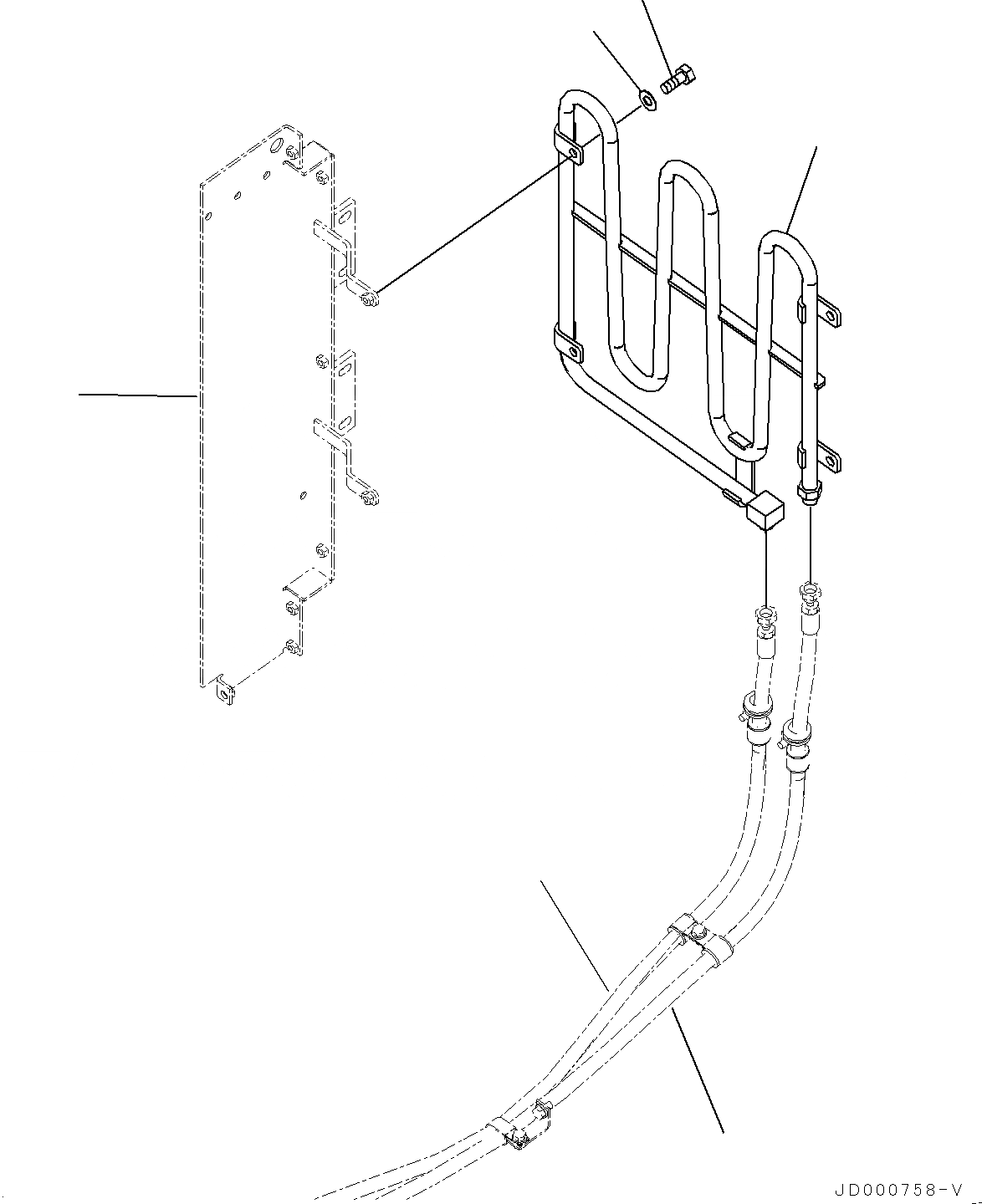 JD000758-V