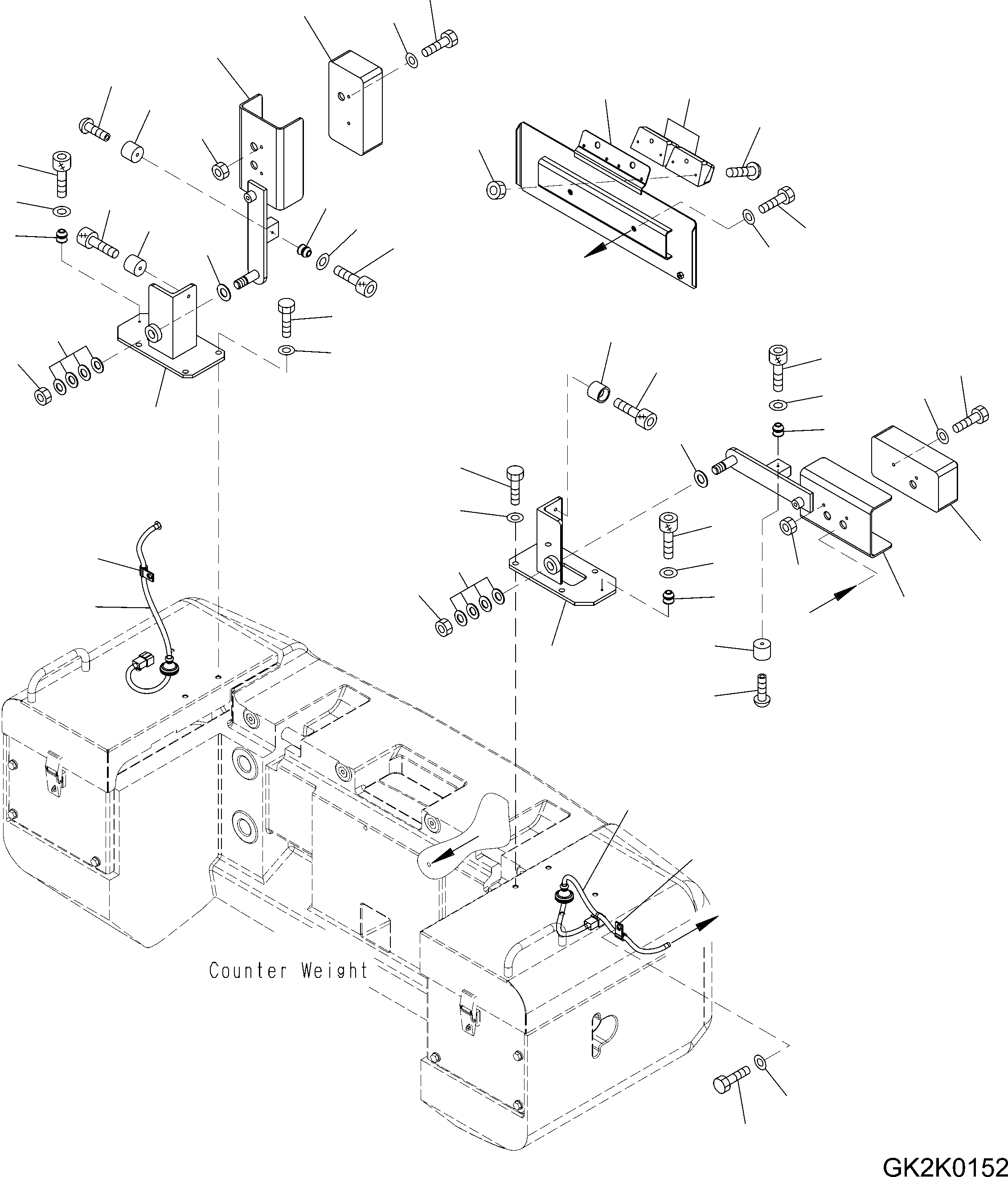 Counter Weight

GK2K0152