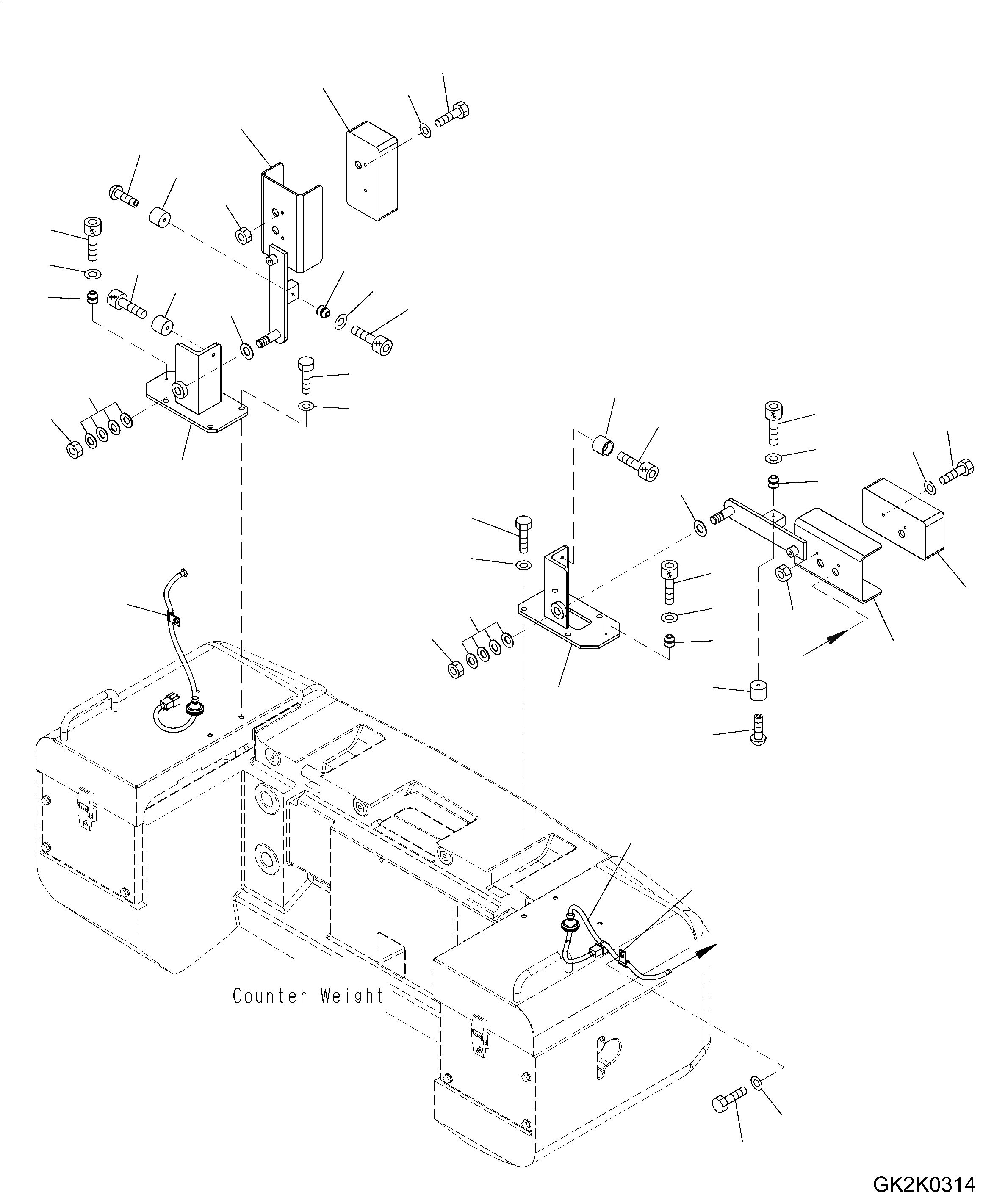 Counter Weight

GK2K0314