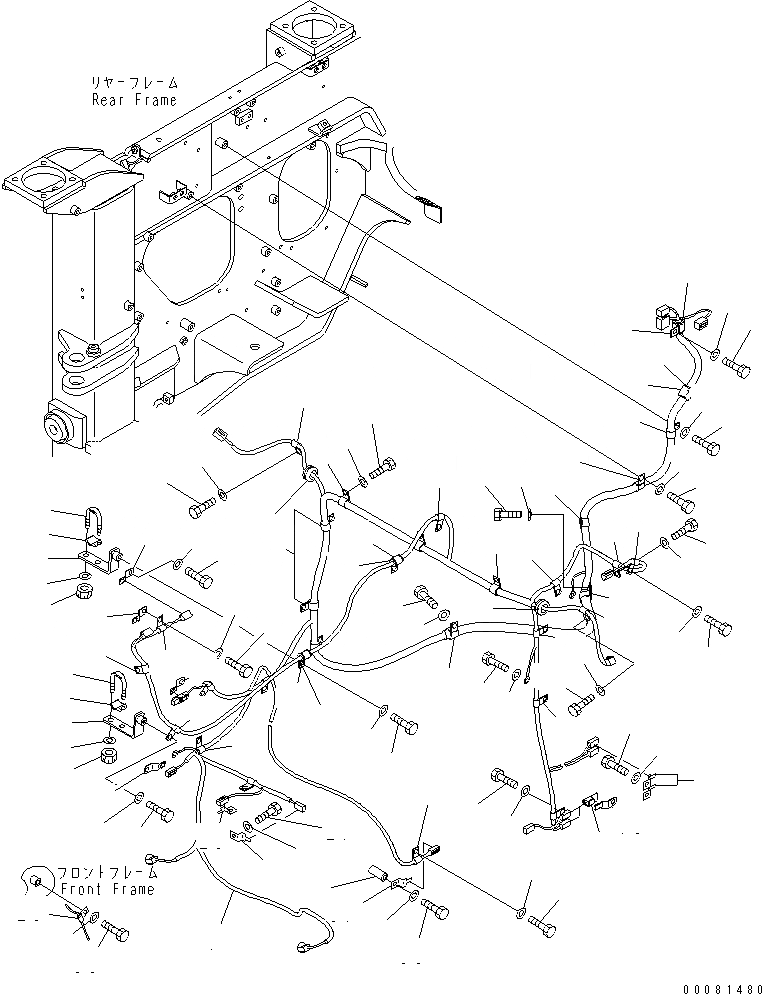 リヤーフレーム
Rear Frame

フロントフレーム
Front Frame

00081480