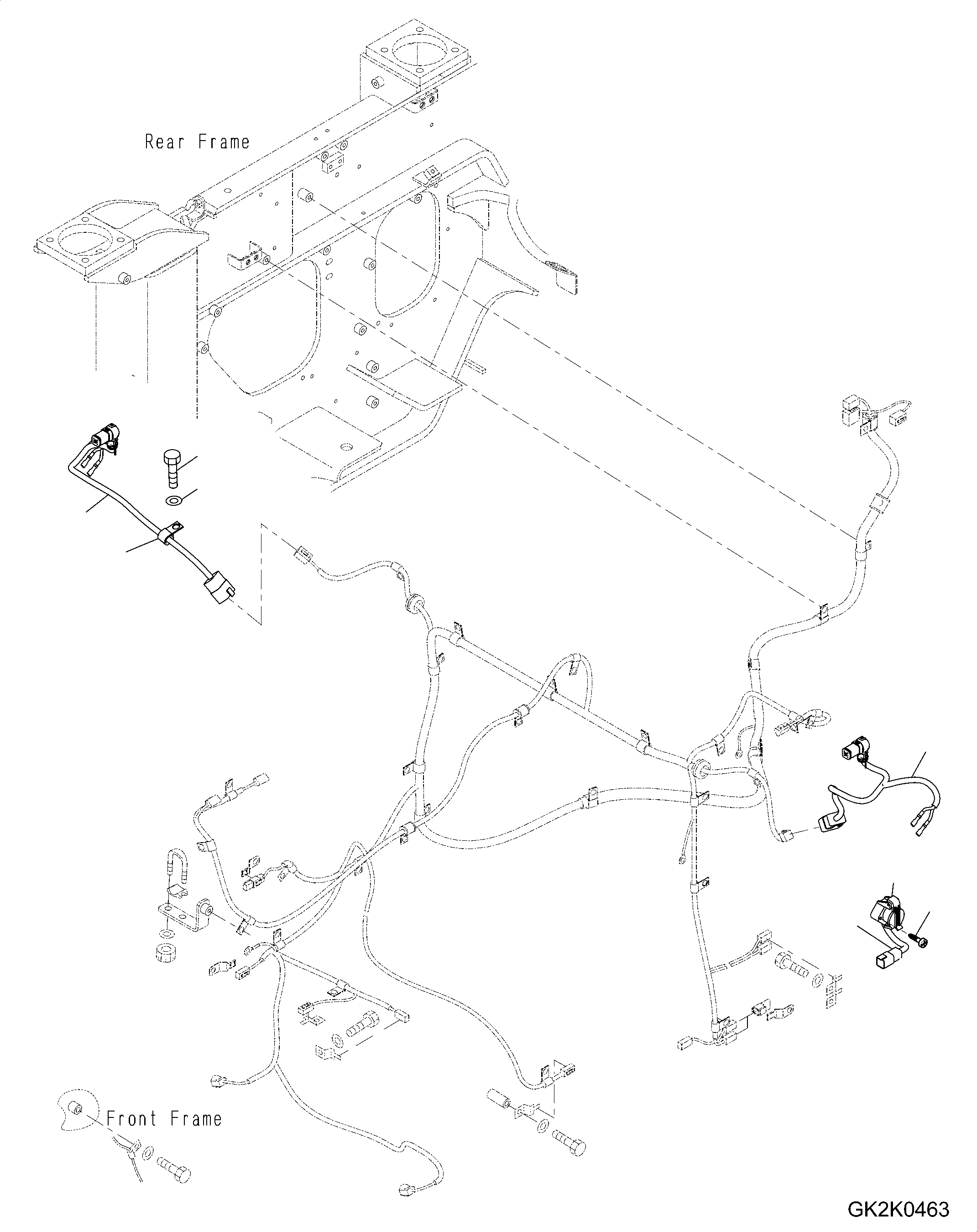 Rear Frame

Front Frame

GK2K0463