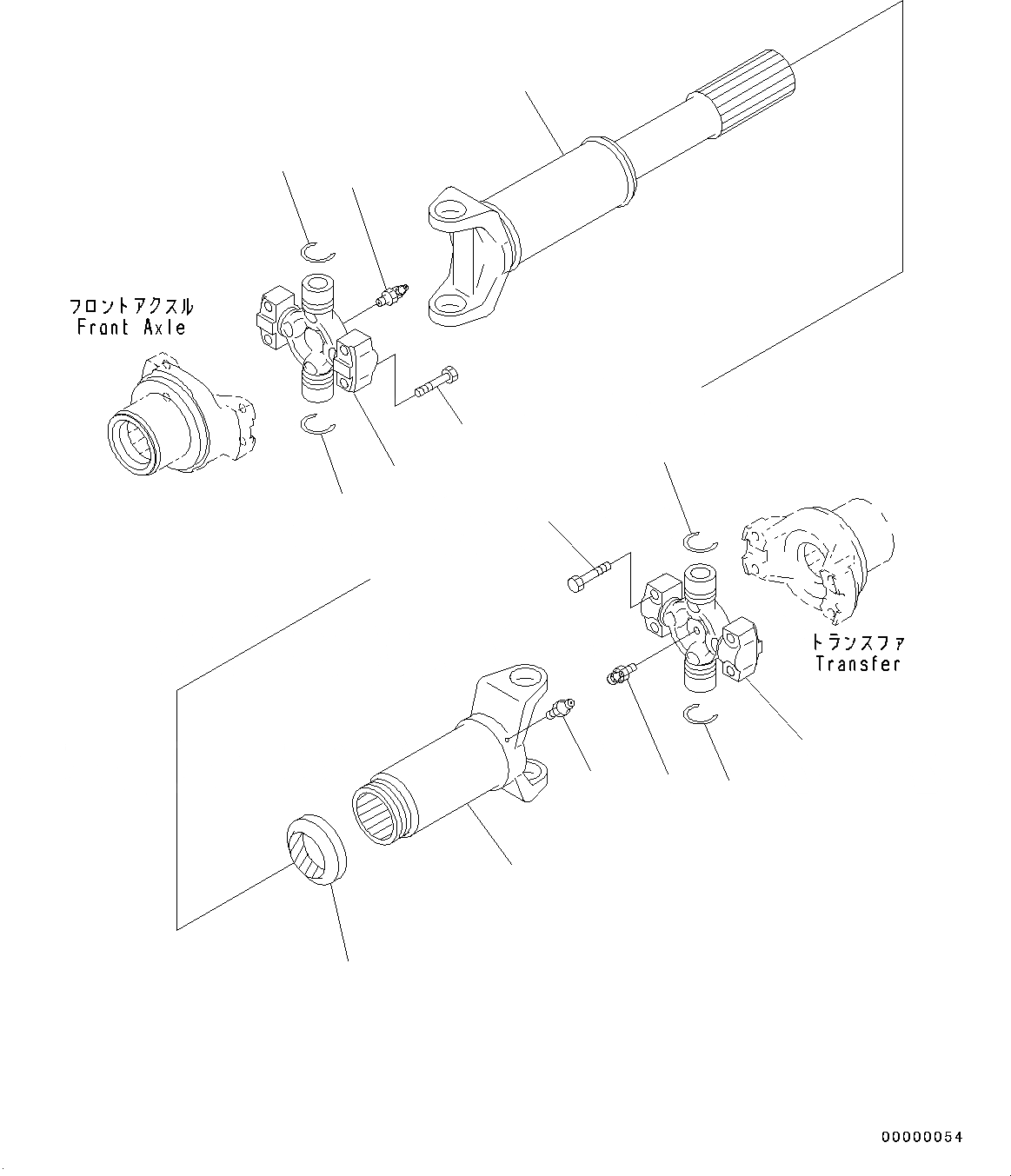 フロントアクスル
Front Axle

トランスファ
Transfer

00000054