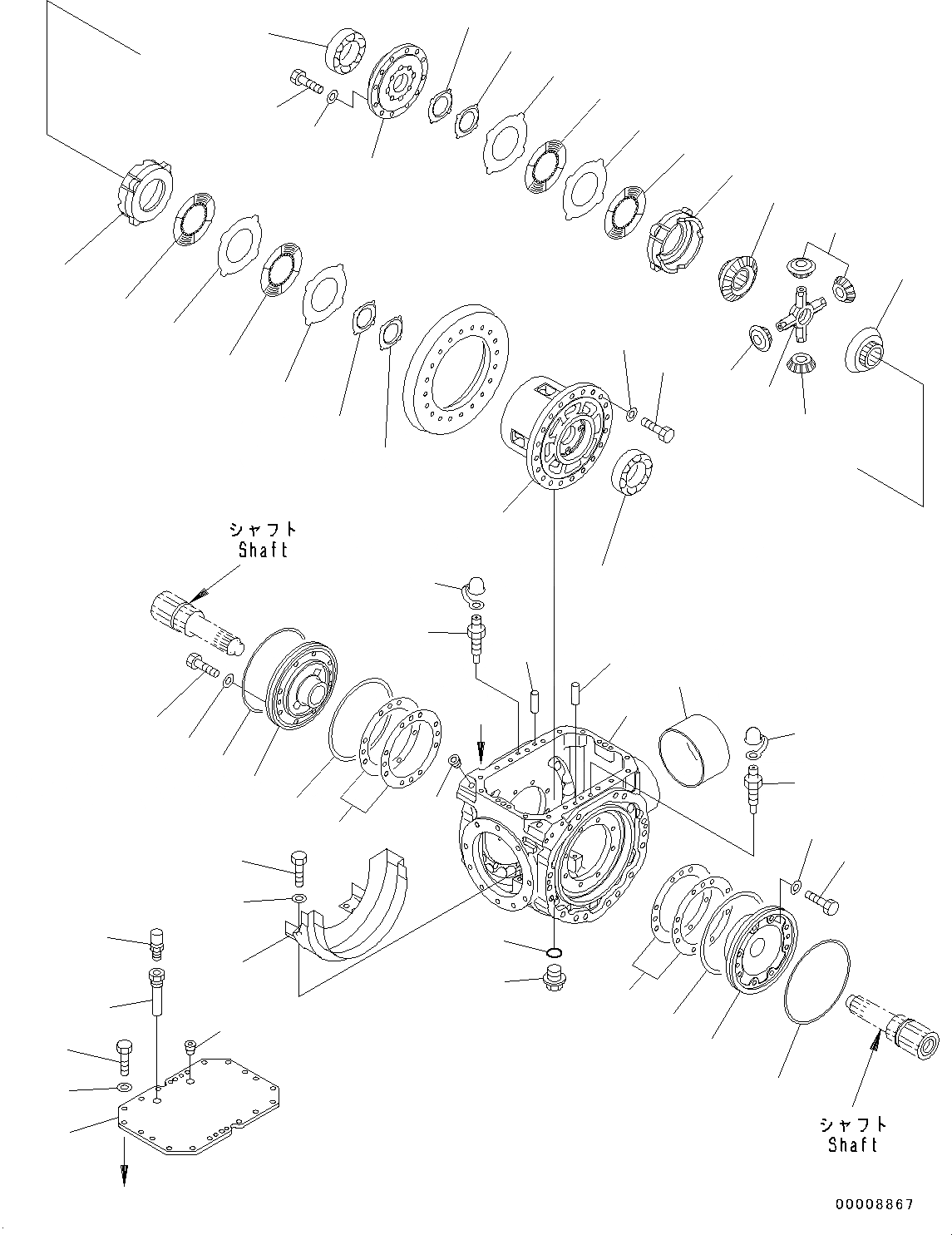 シャフト
Shaft

シャフト
Shaft

00008867