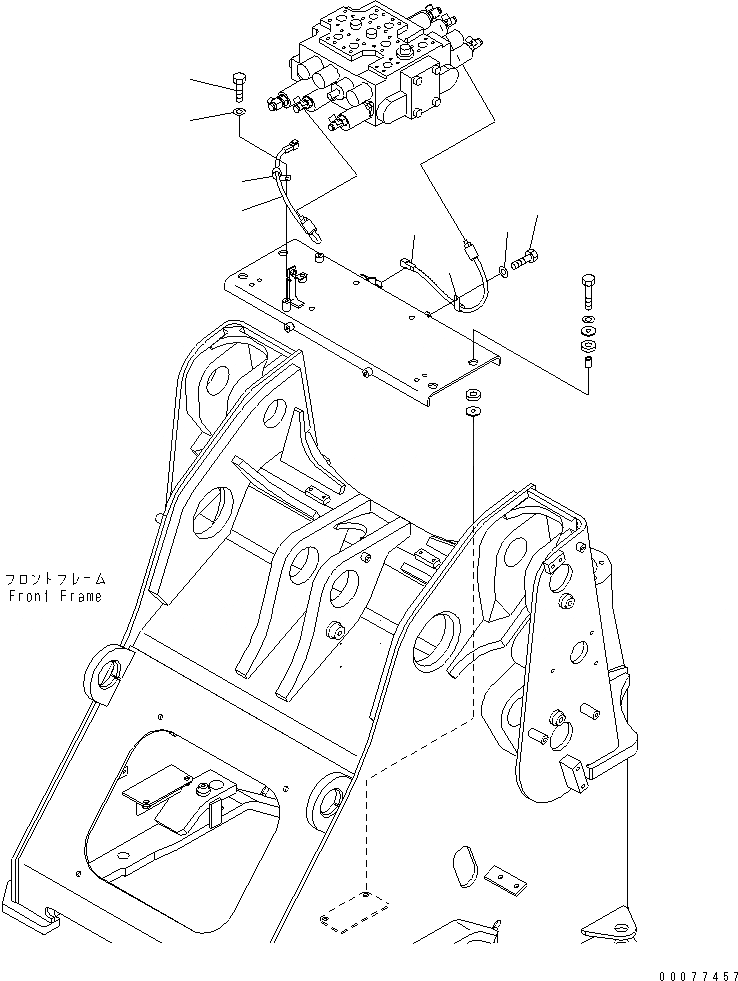 フロントフレーム
Front Frame

00077457