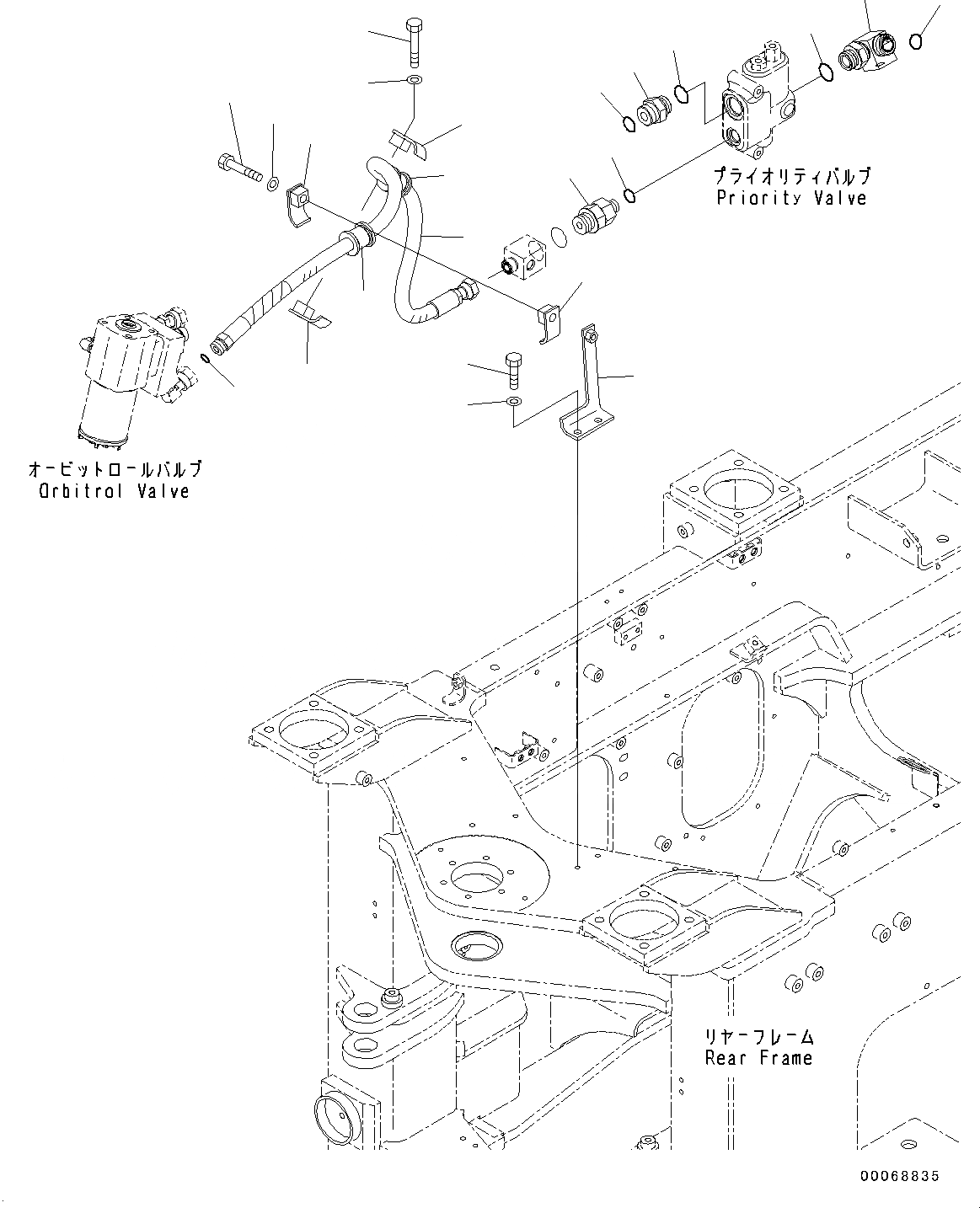 プライオリティバルブ
Priority Valve

オービットロールバルブ
Orbitrol Valve

リヤーフレーム
Rear Frame

00068835