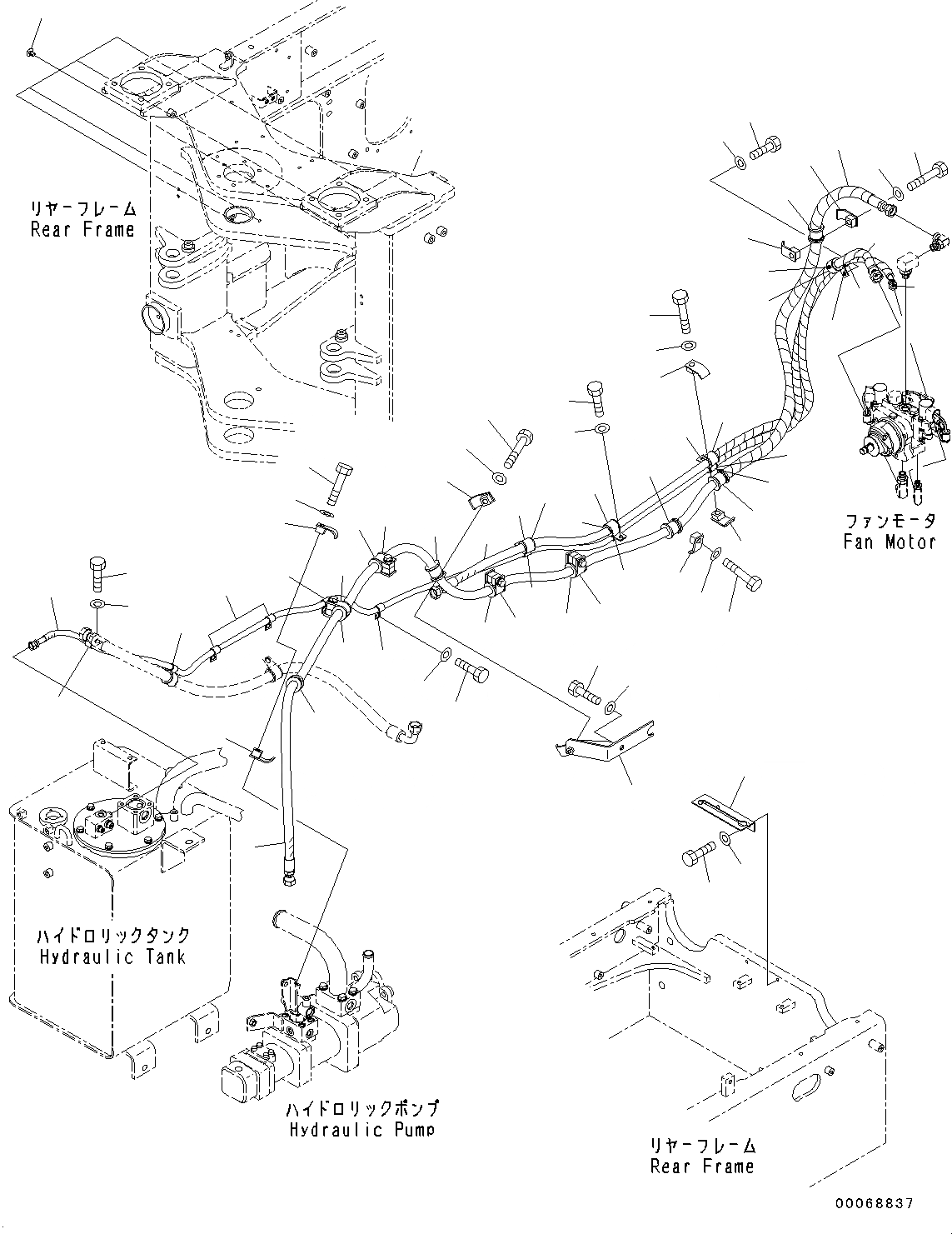 リヤーフレーム
Rear Frame

ファンモータ
Fan Motor

ハイドロリックタンク
Hydraulic Tank

ハイドロリックポンプ
Hydraulic Pump

リヤーフレーム
Rear Frame

00068837