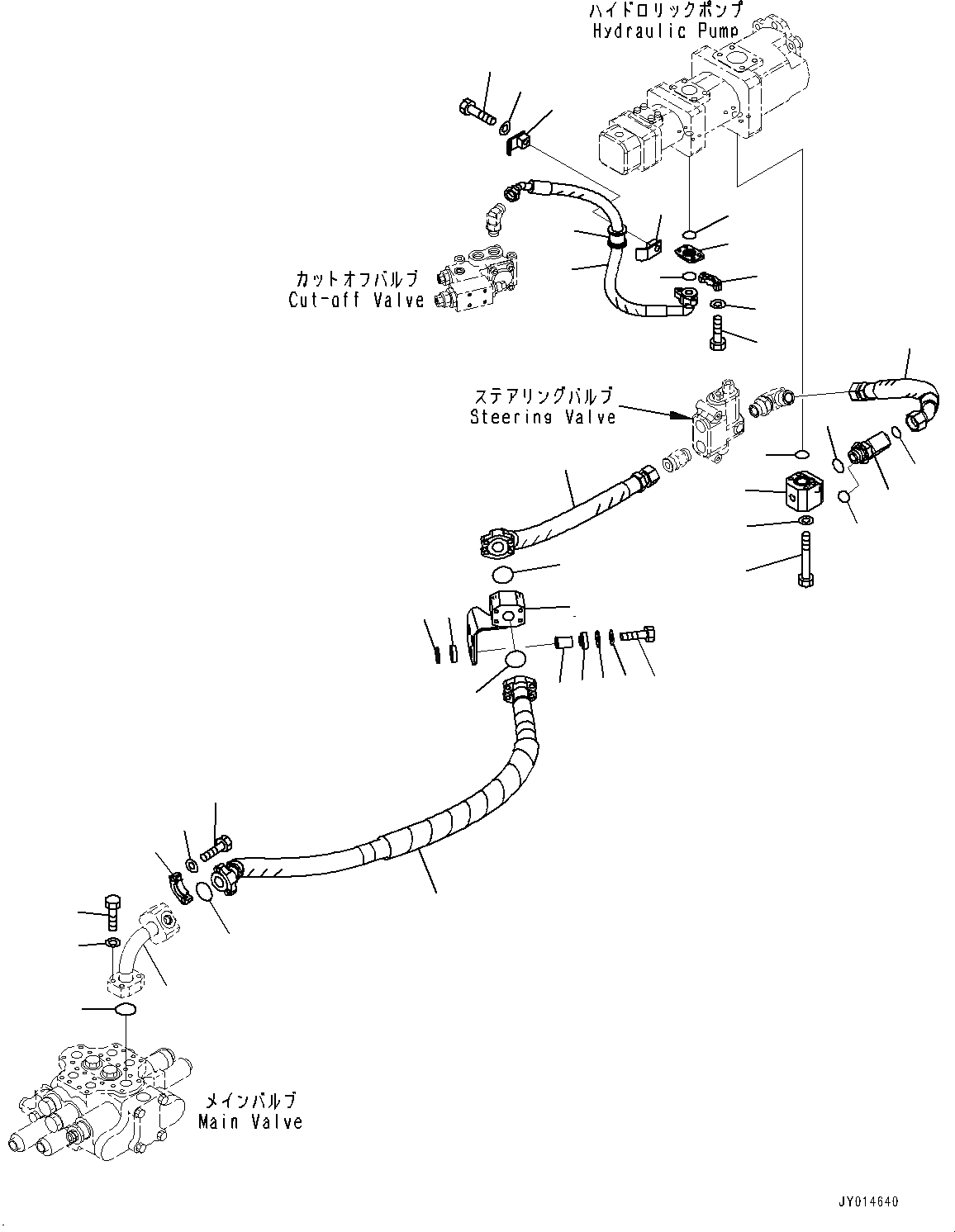 ハイドロリックポンプ
Hydraulic Pump

カットオフバルブ
Cut-off Valve

ステアリングバルブ
Steering Valve

メインバルブ
Main Valve

JY014640