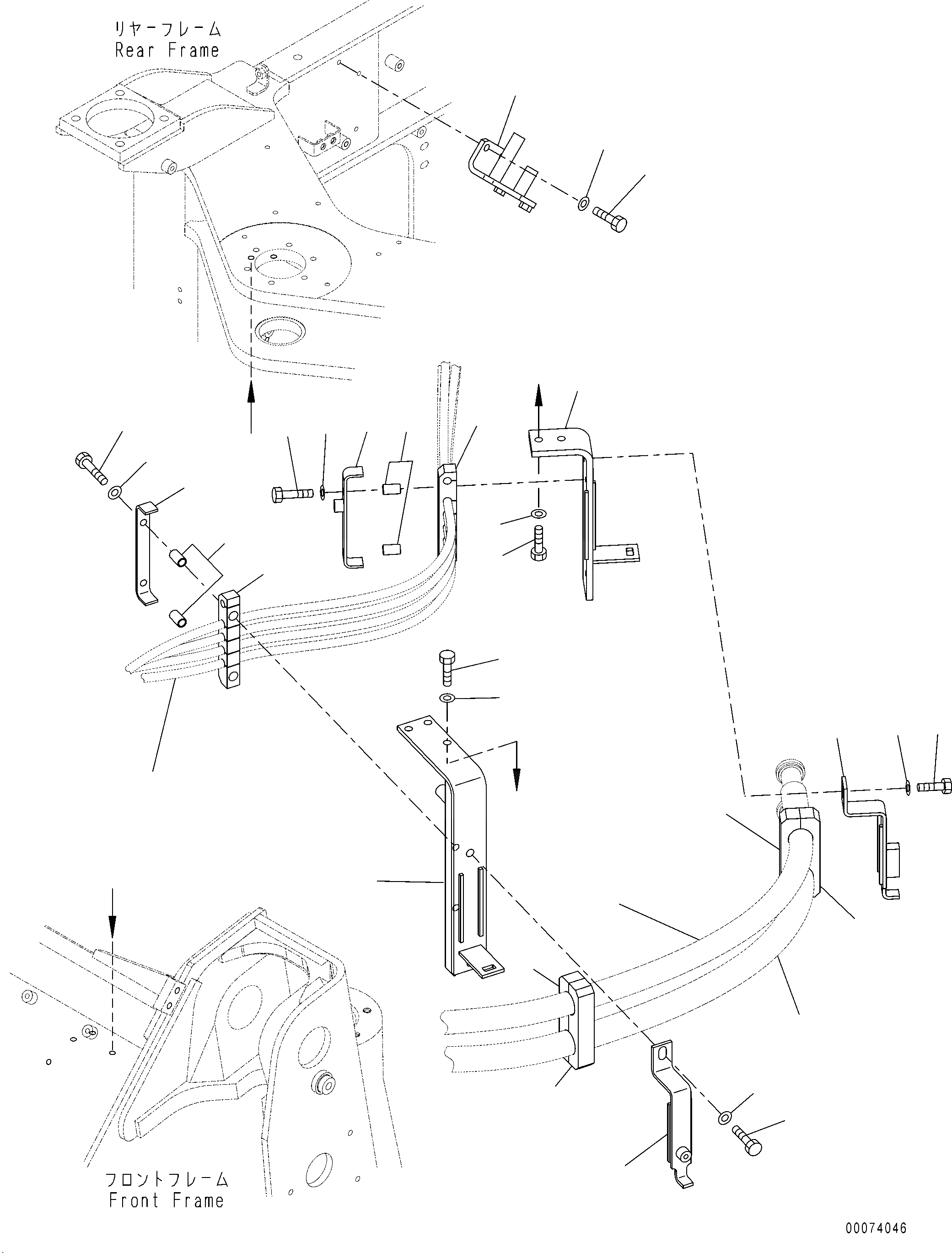 リヤーフレーム
Rear Frame

フロントフレーム
Front Frame

00074046