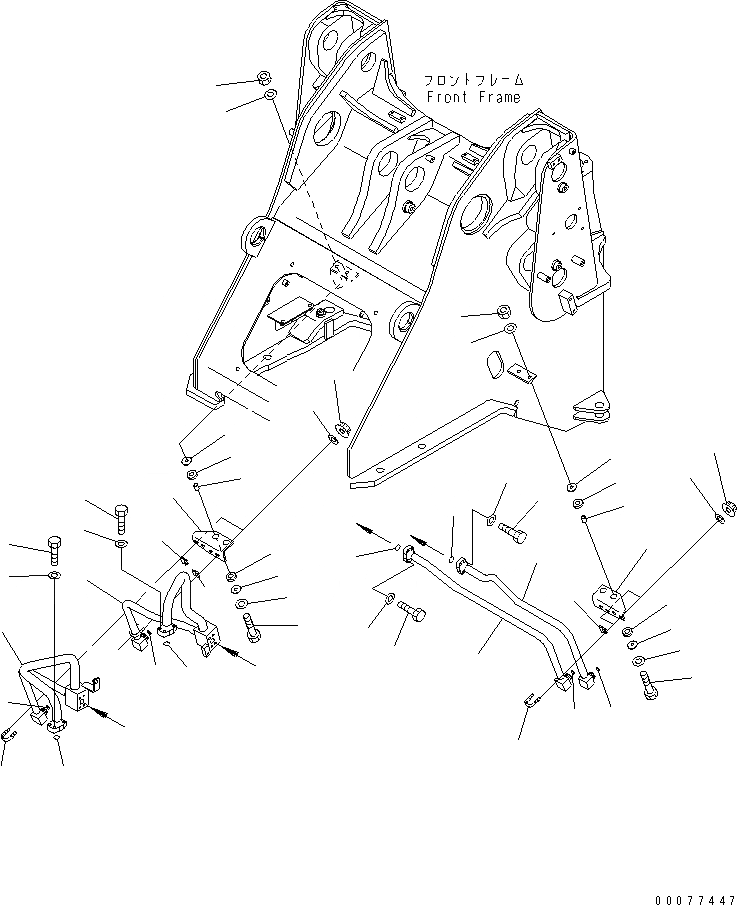 フロントフレーム
Front Frame

00077447