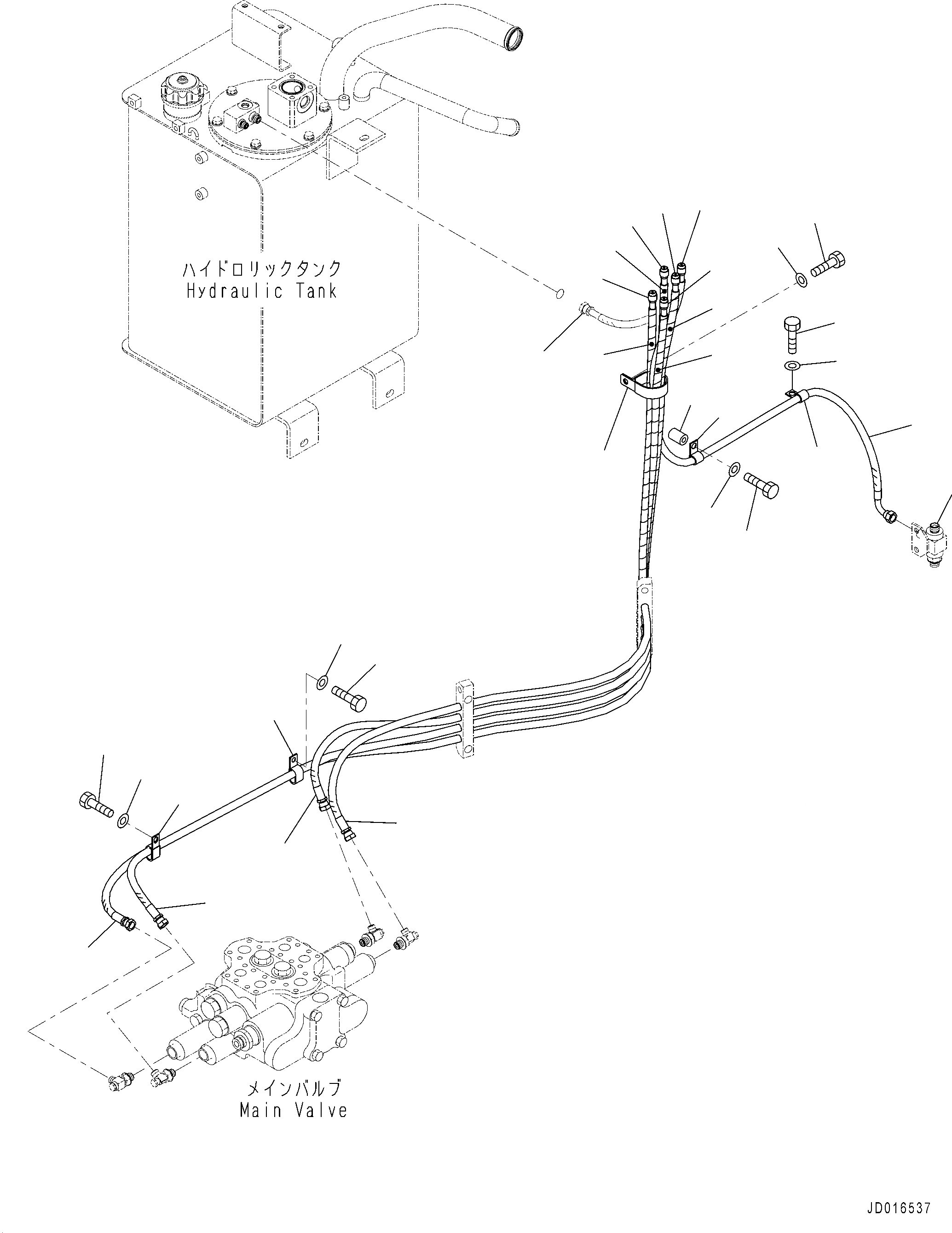 ハイドロリックタンク
Hydraulic Tank

メインバルブ
Main Valve

JD016537