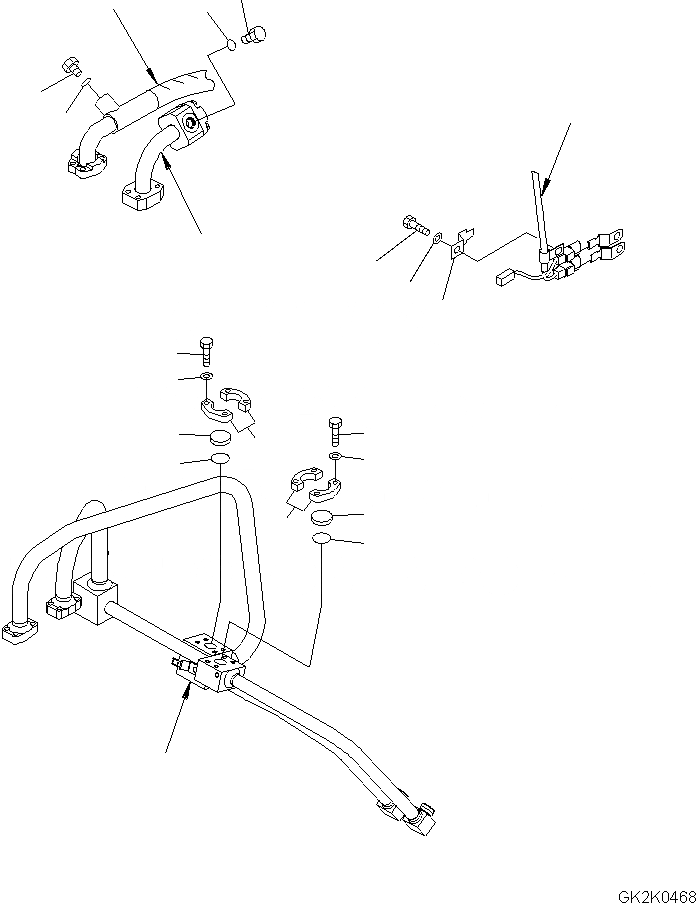 GK2K0468