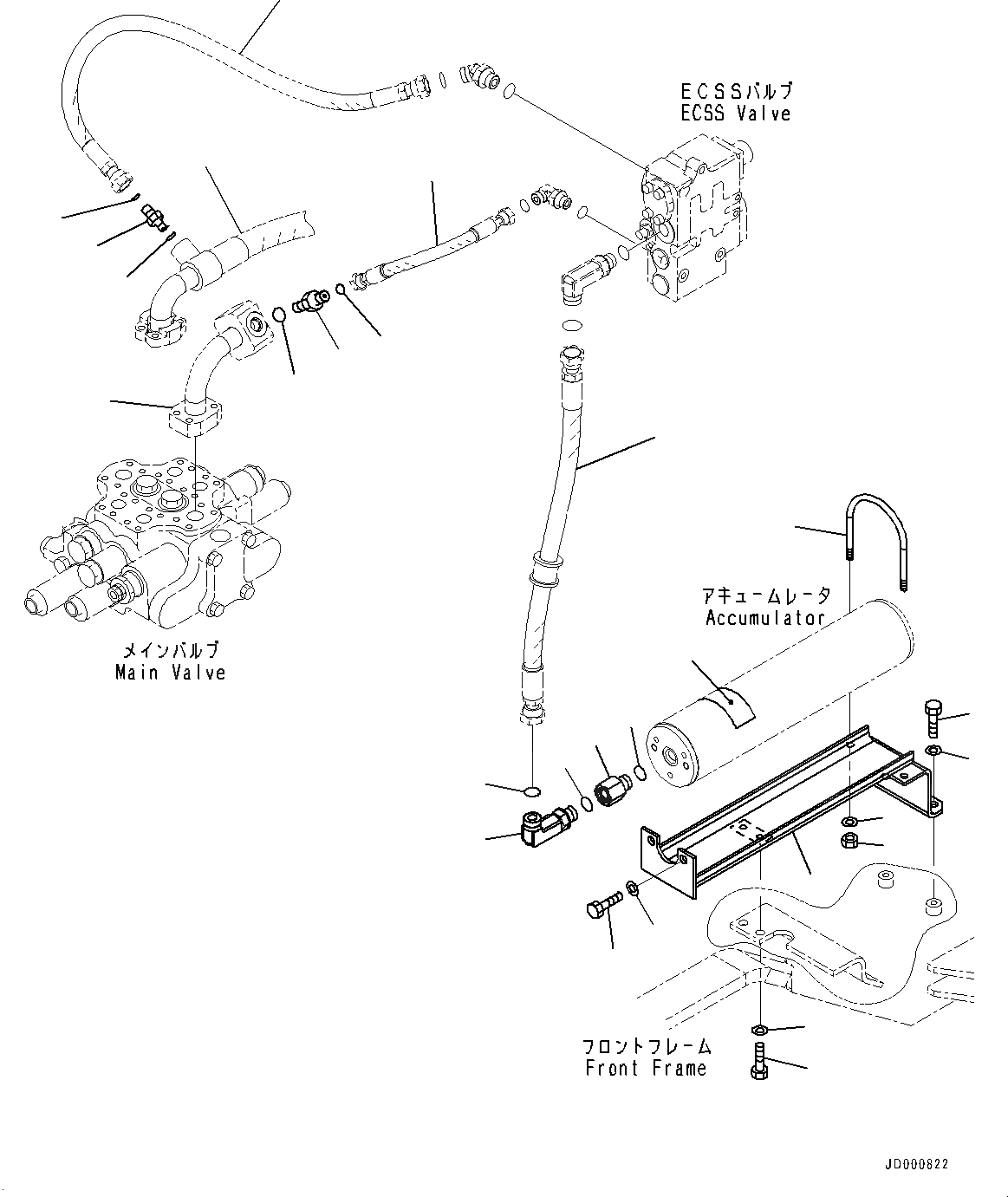 ECSSバルブ
ECSS Valve

メインバルブ
Main Valve

アキュームレータ
Accumulator

フロントフレーム
Front Frame

JD000822