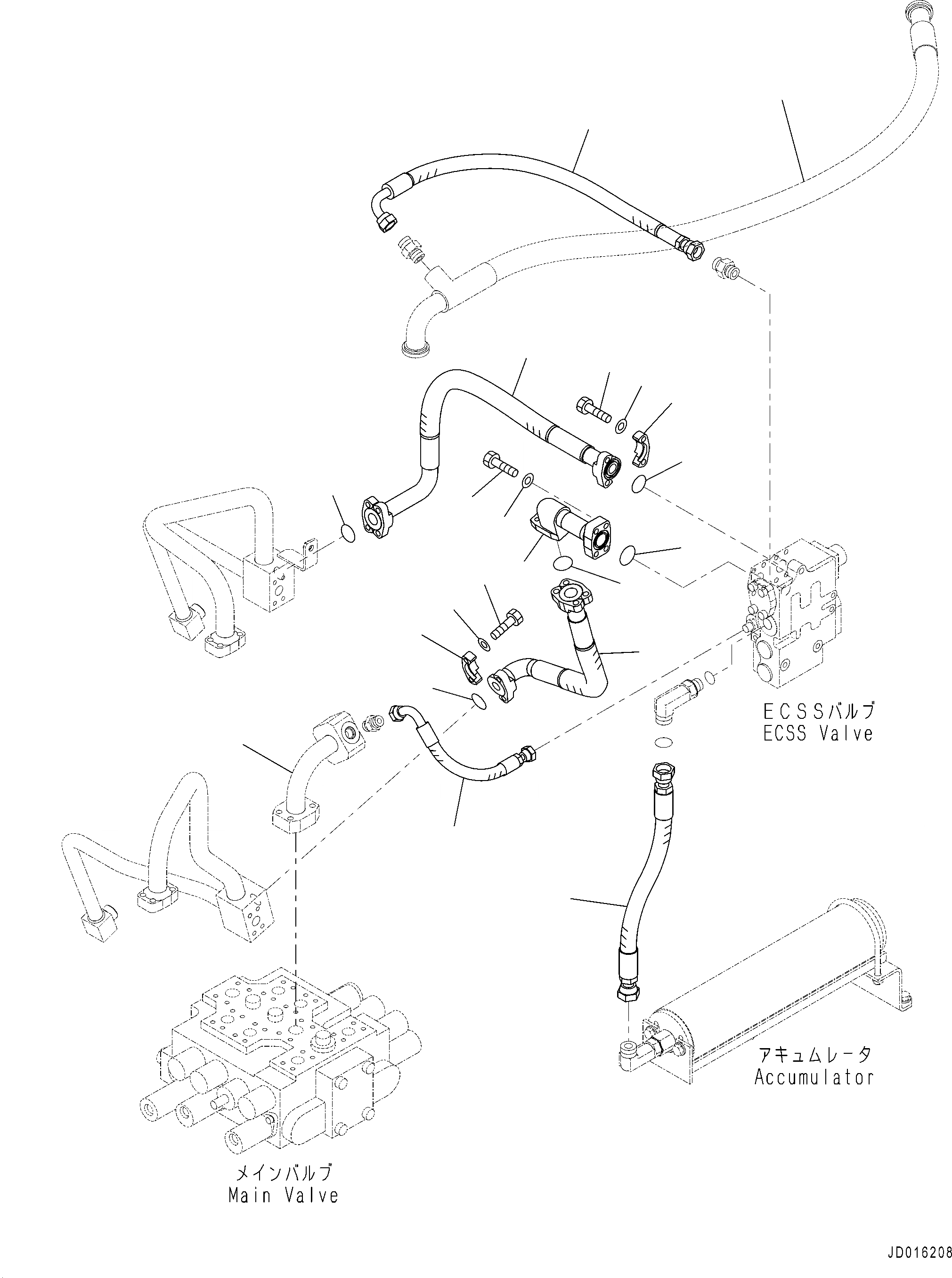 ECSSバルブ
ECSS Valve

アキュムレータ
Accumulator

メインバルブ
Main Valve

JD016208