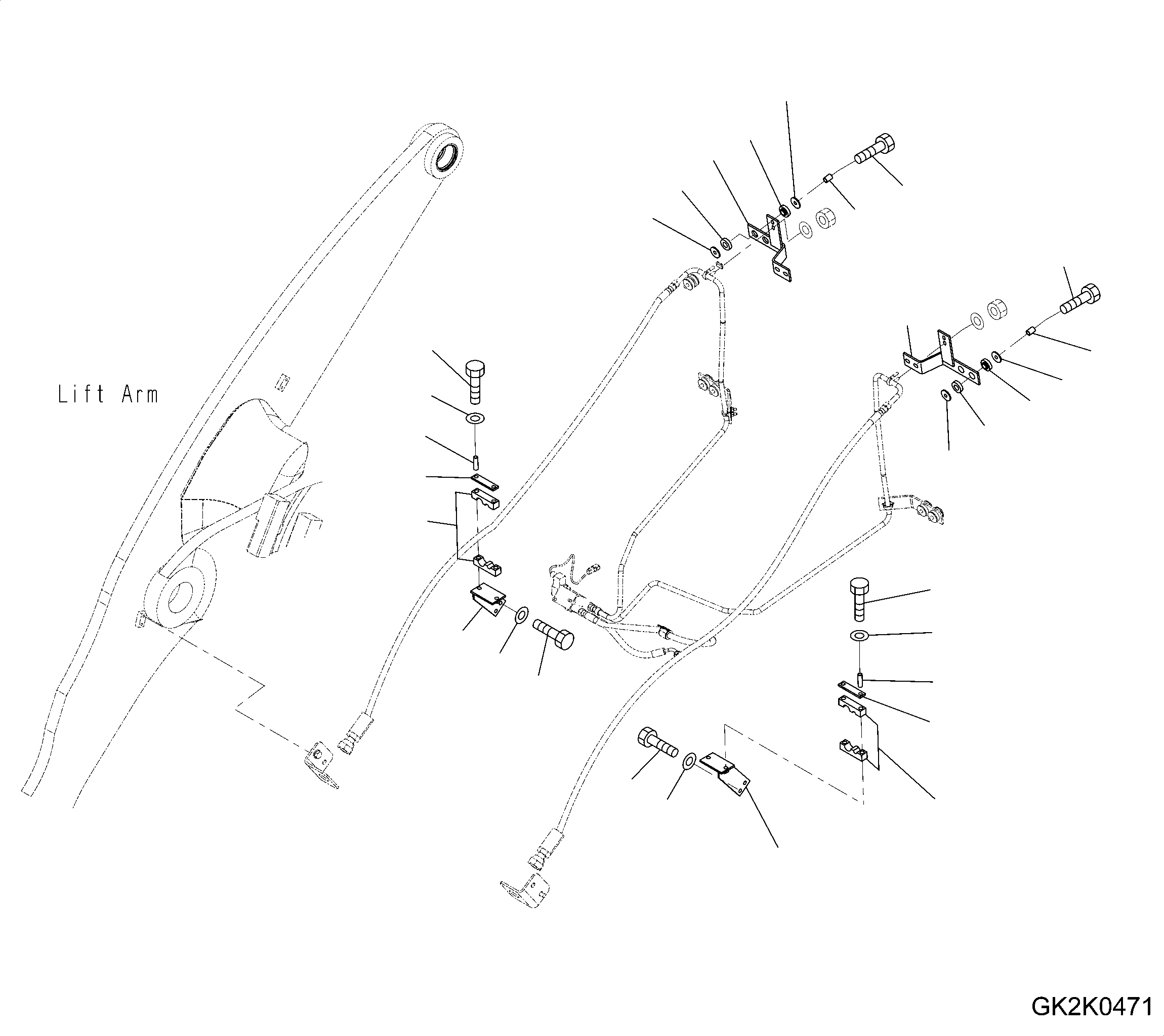 Lift Arm

GK2K0471