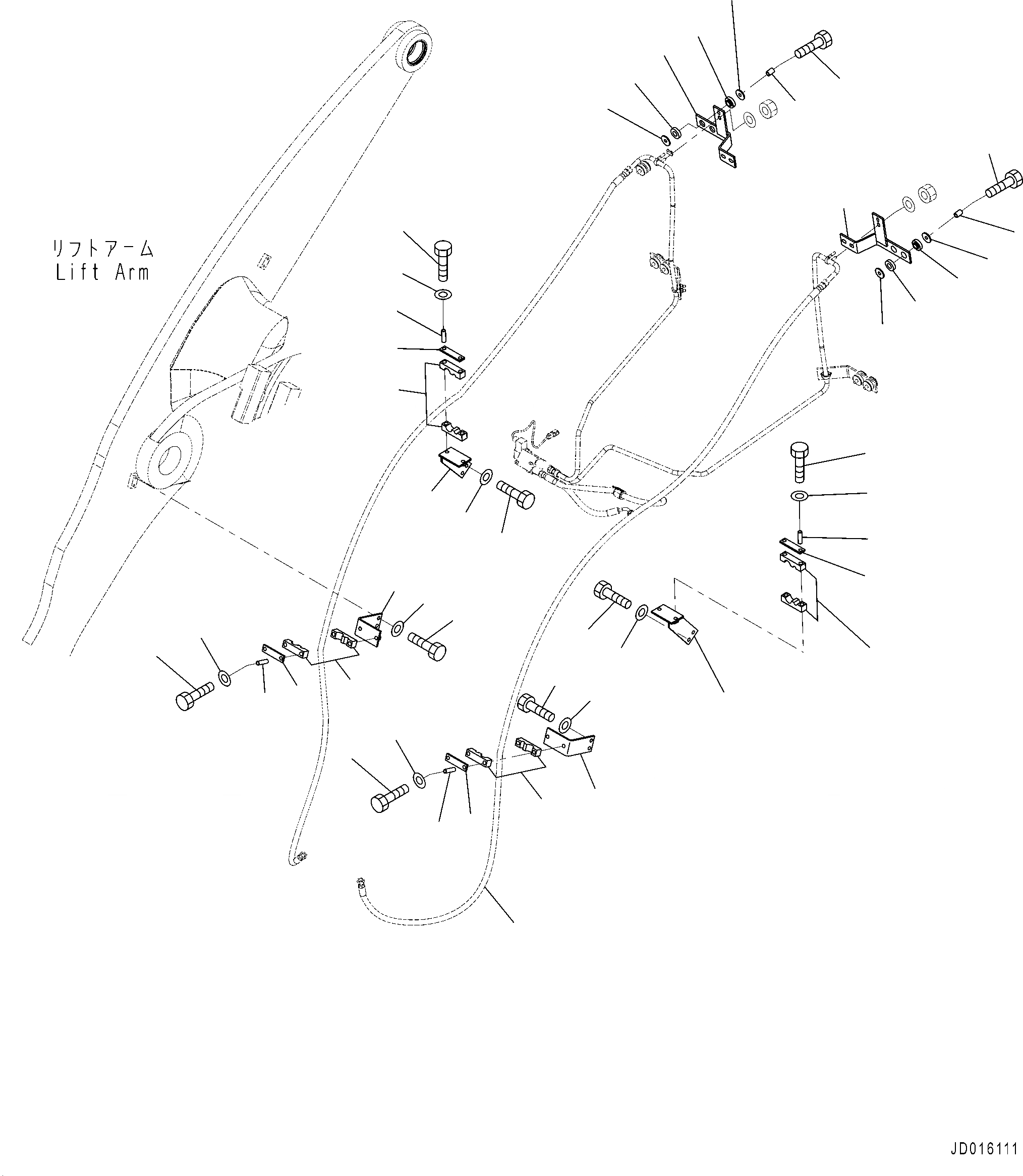 リフトアーム
Lift Arm

JD016111