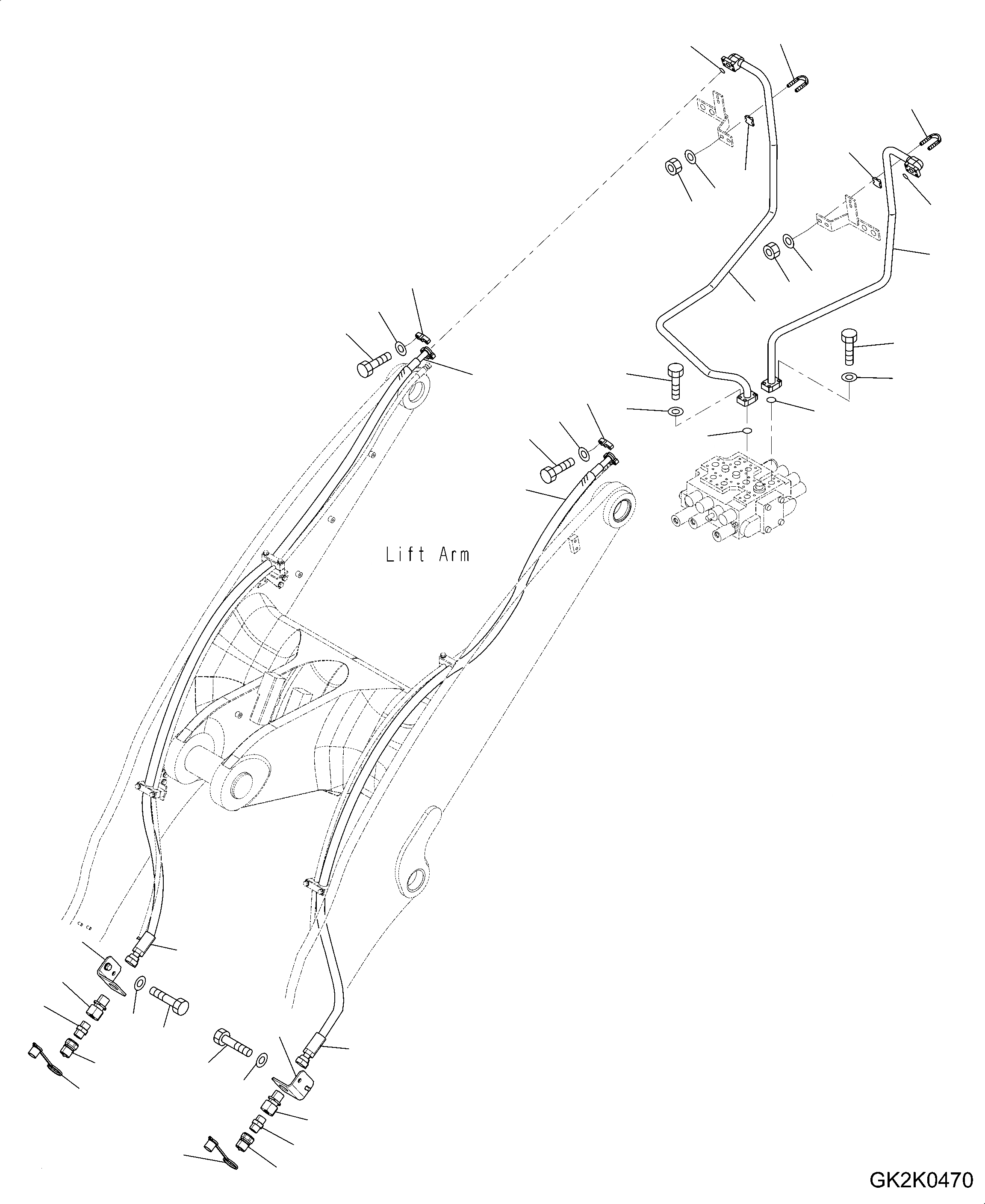 Lift Arm

GK2K0470