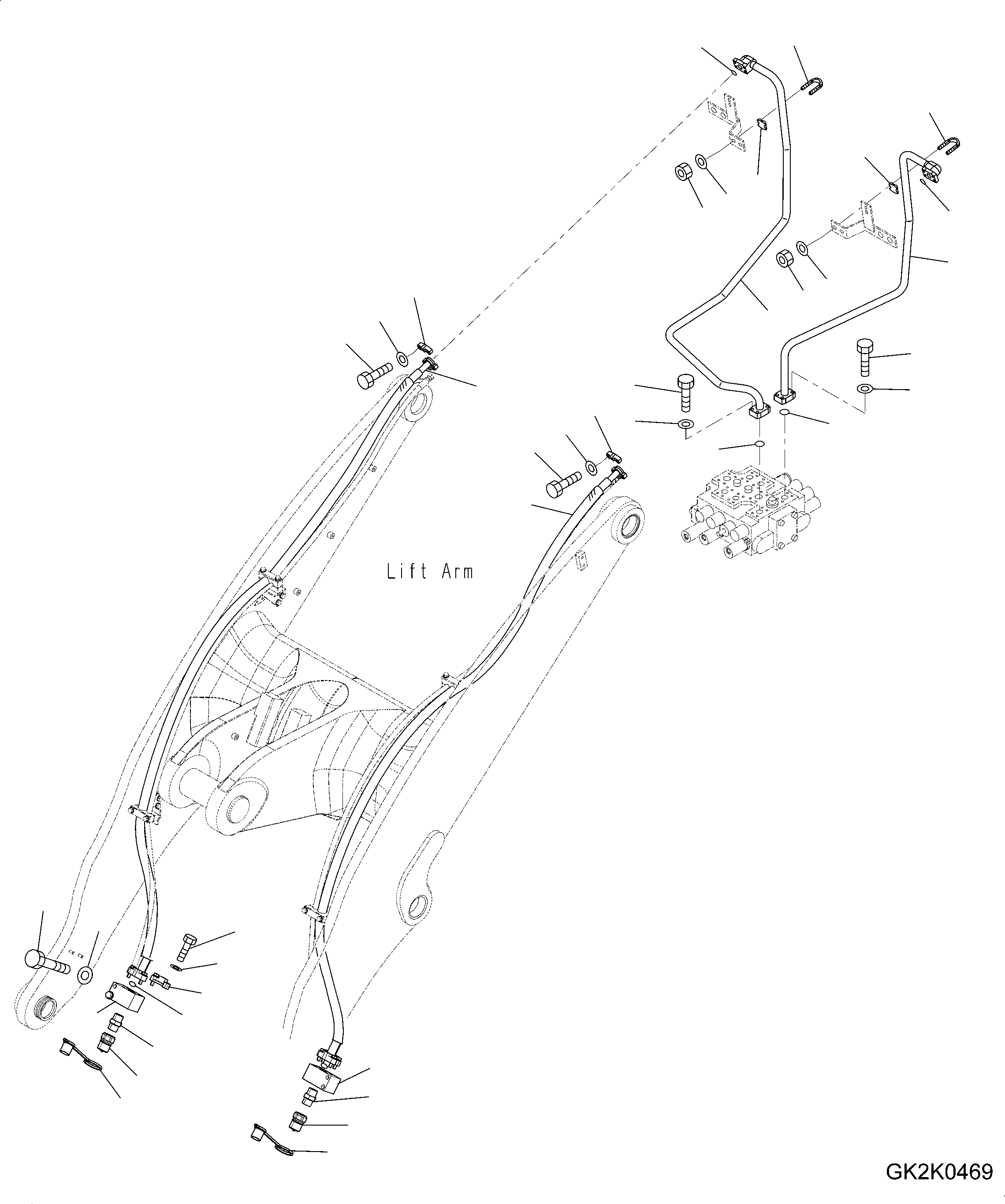 Lift Arm

GK2K0469