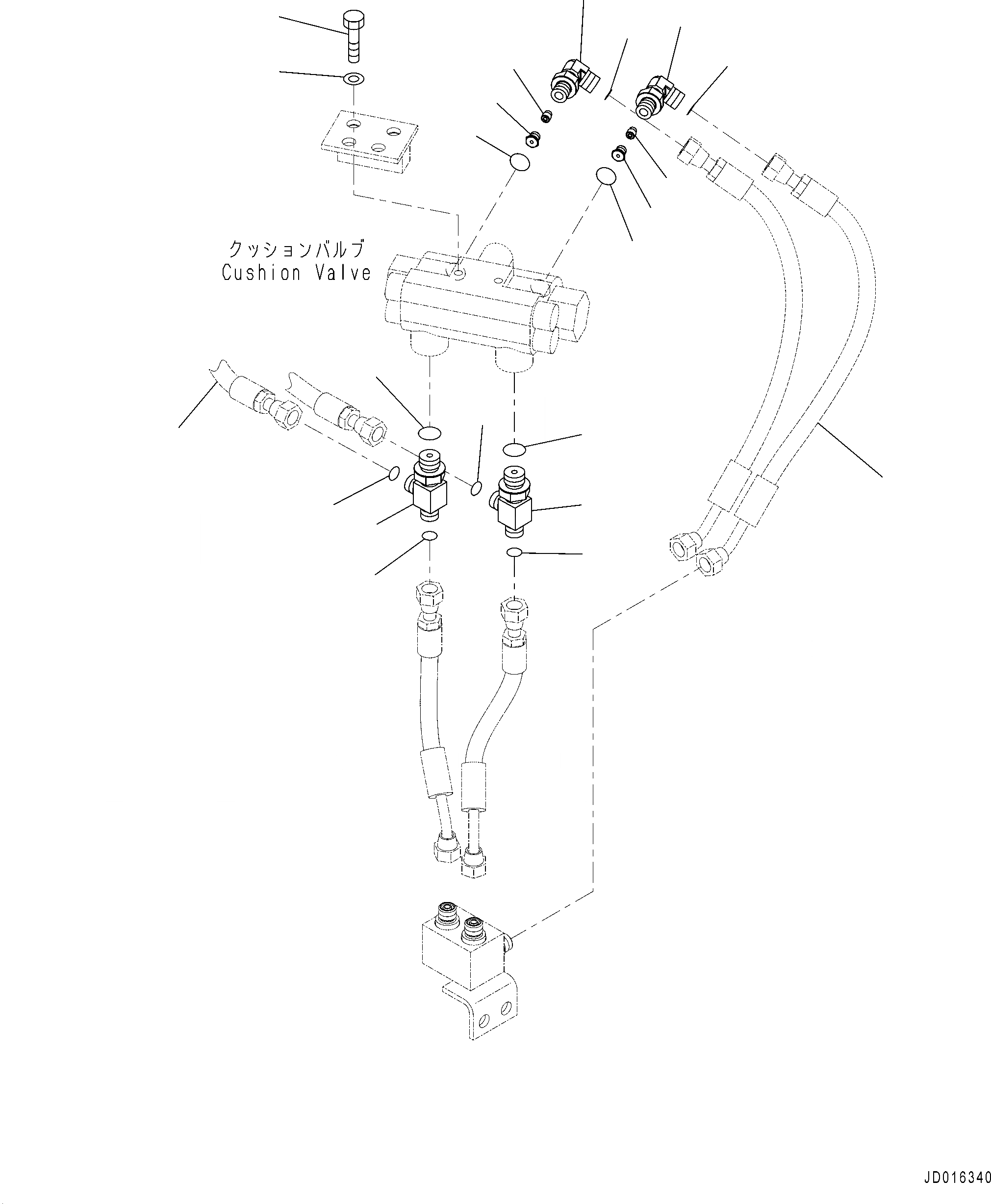 クッションバルブ
Cushion Valve

JD016340