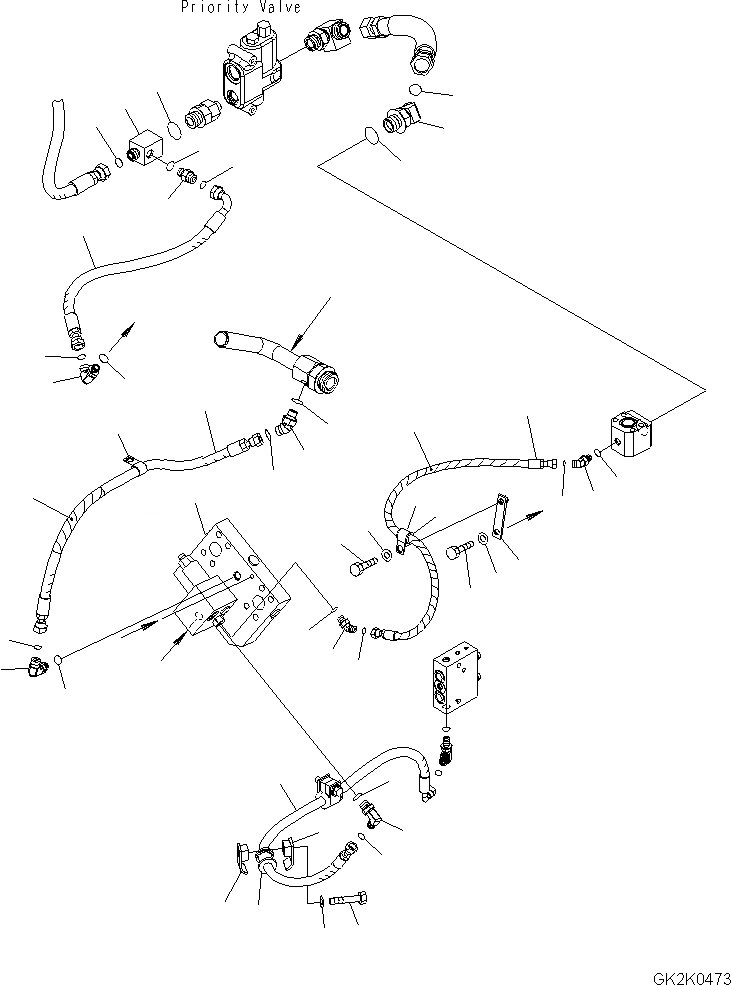 Priority Valve

GK2K0473