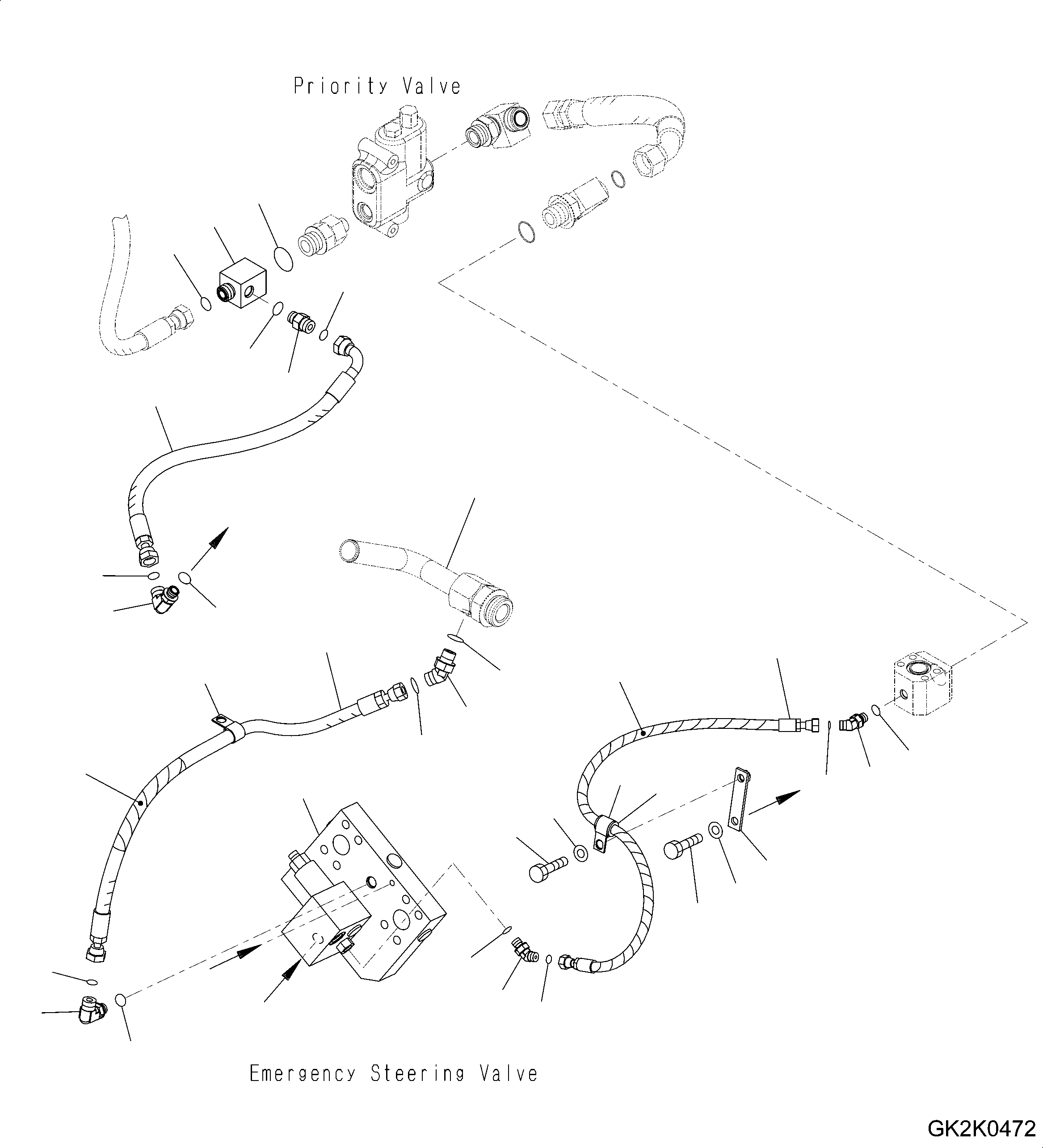 Priority Valve

Emergency Steering Valve

GK2K0472