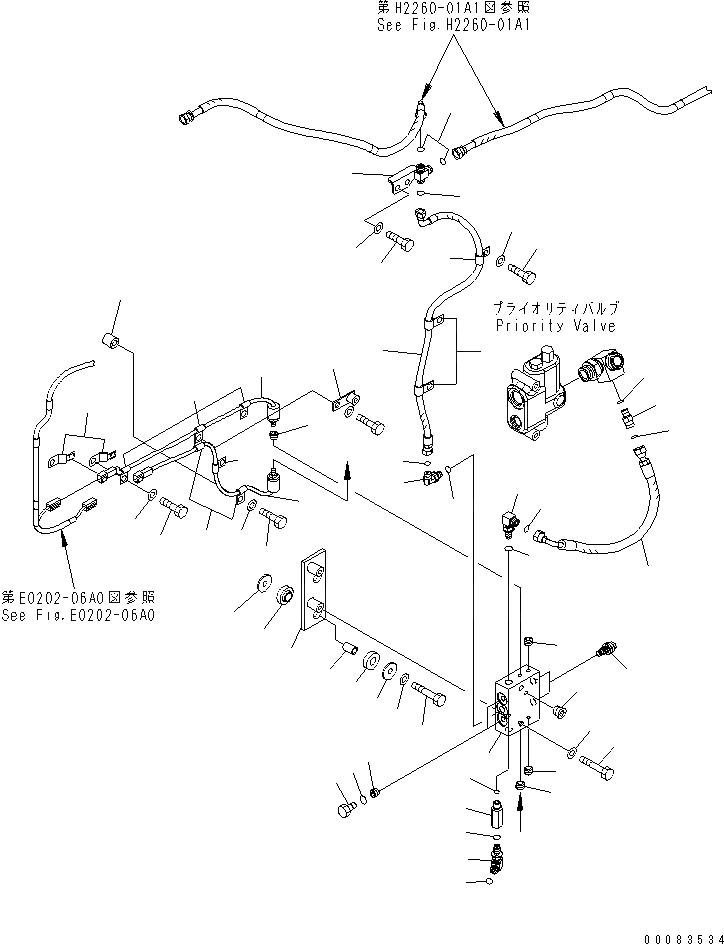 第H2260-01A1図参照
See Fig.H2260-01A1

プライオリティバルブ
Priority Valve

第E0202-06A0図参照
See Fig.E0202-06A0

00083534