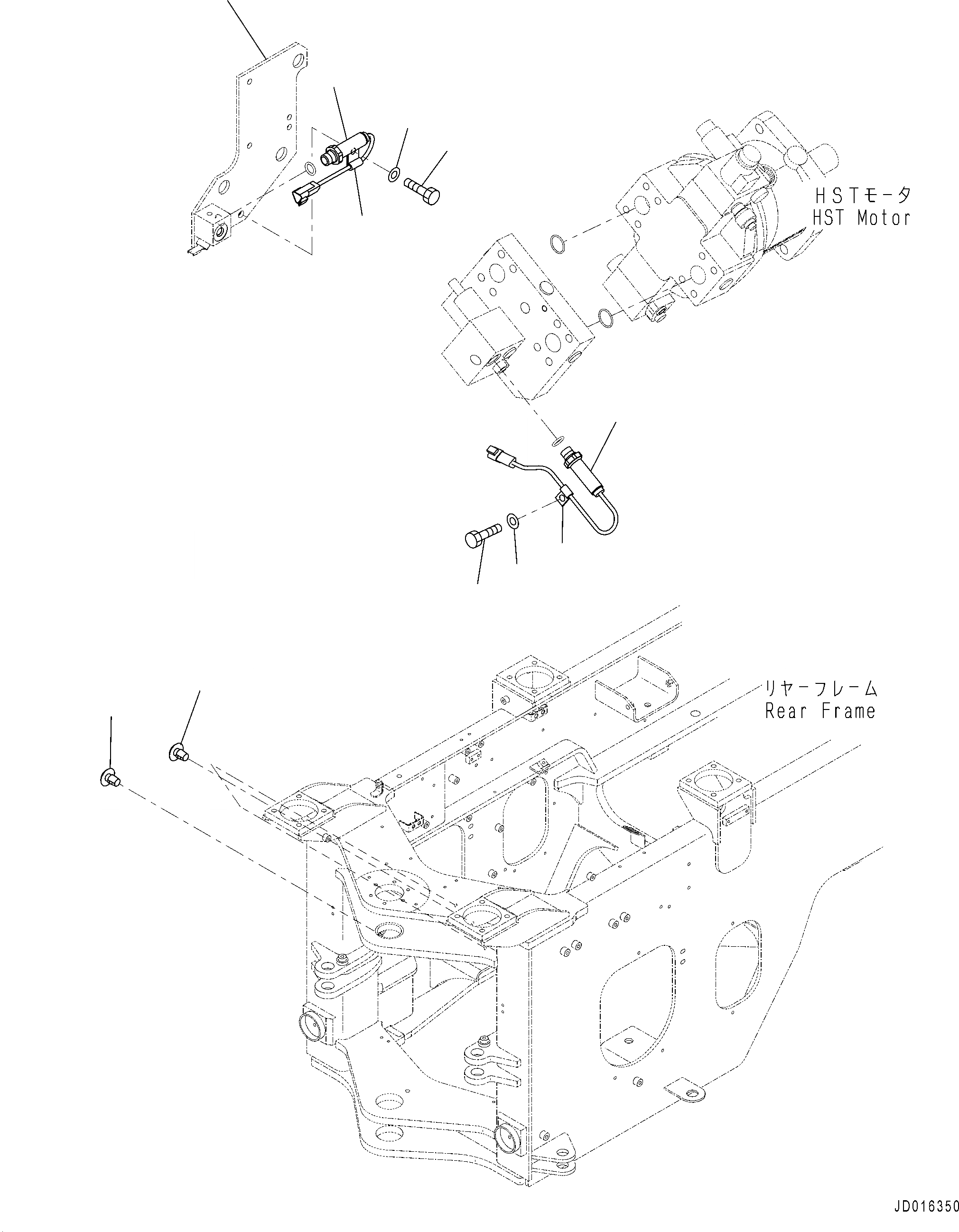 HSTモータ
HST Motor

リヤーフレーム
Rear Frame

JD016350