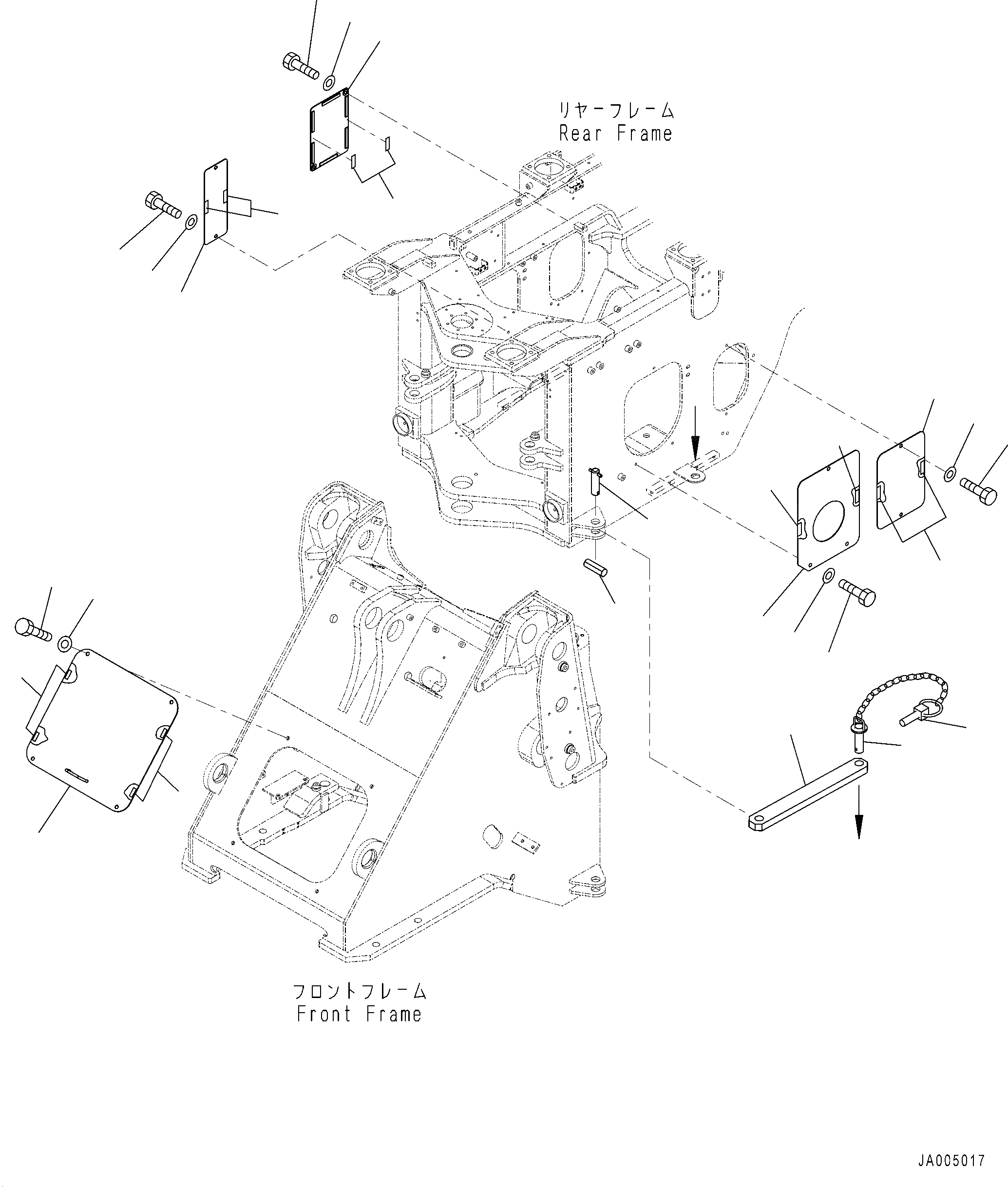 リヤーフレーム
Rear Frame

フロントフレーム
Front Frame

JA005017