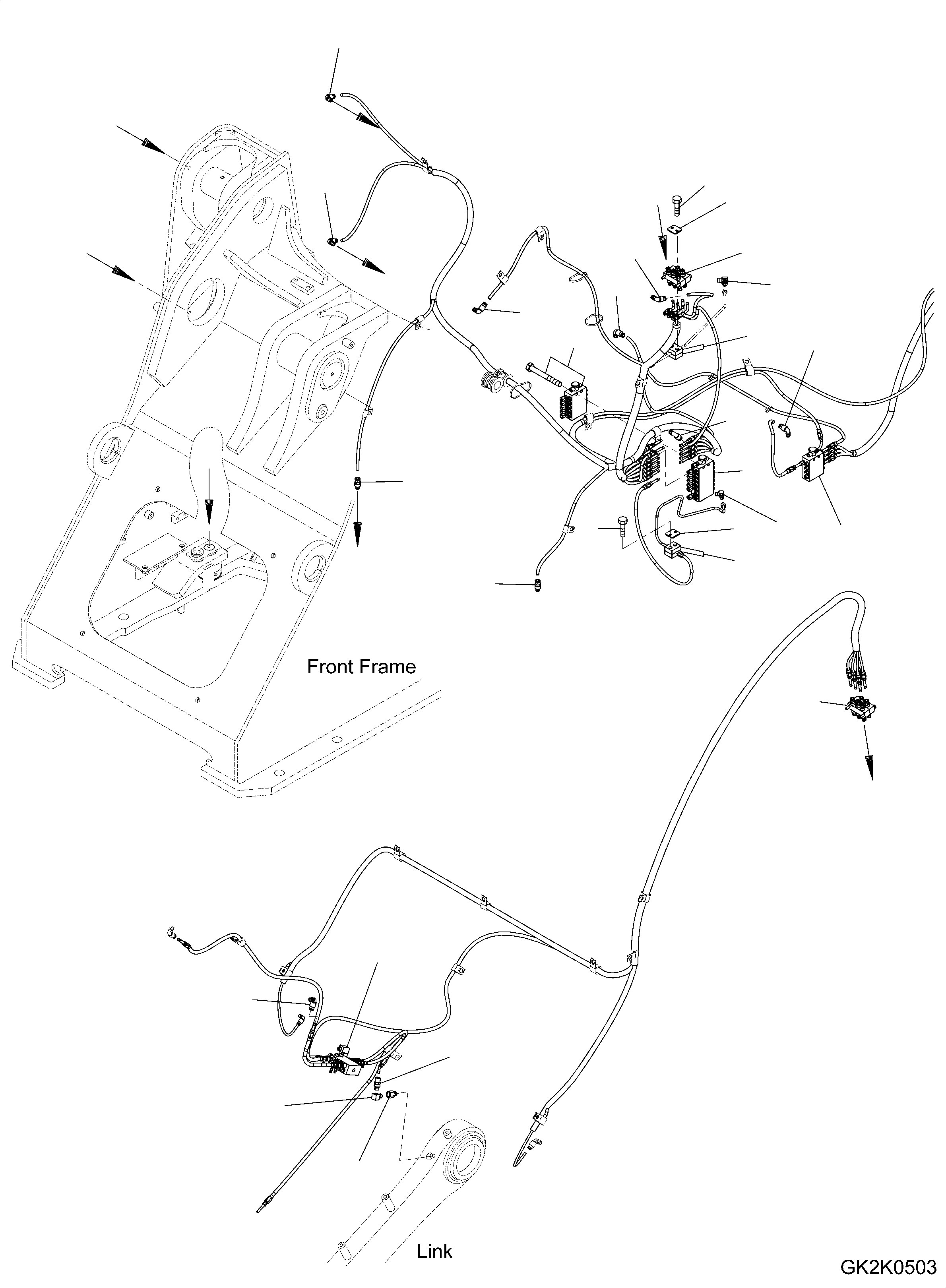 Front Frame

Link

GK2K0503