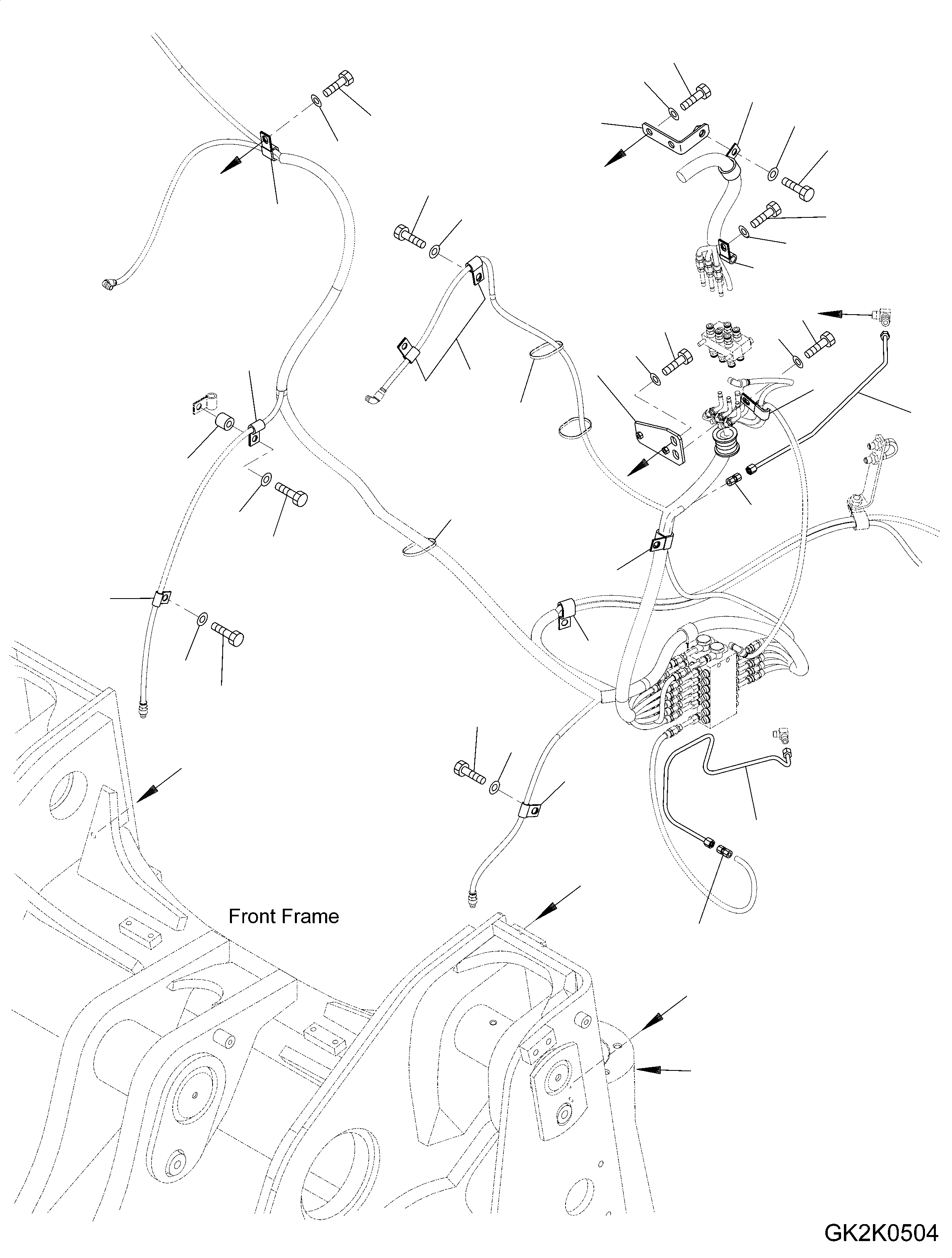 Front Frame

GK2K0504