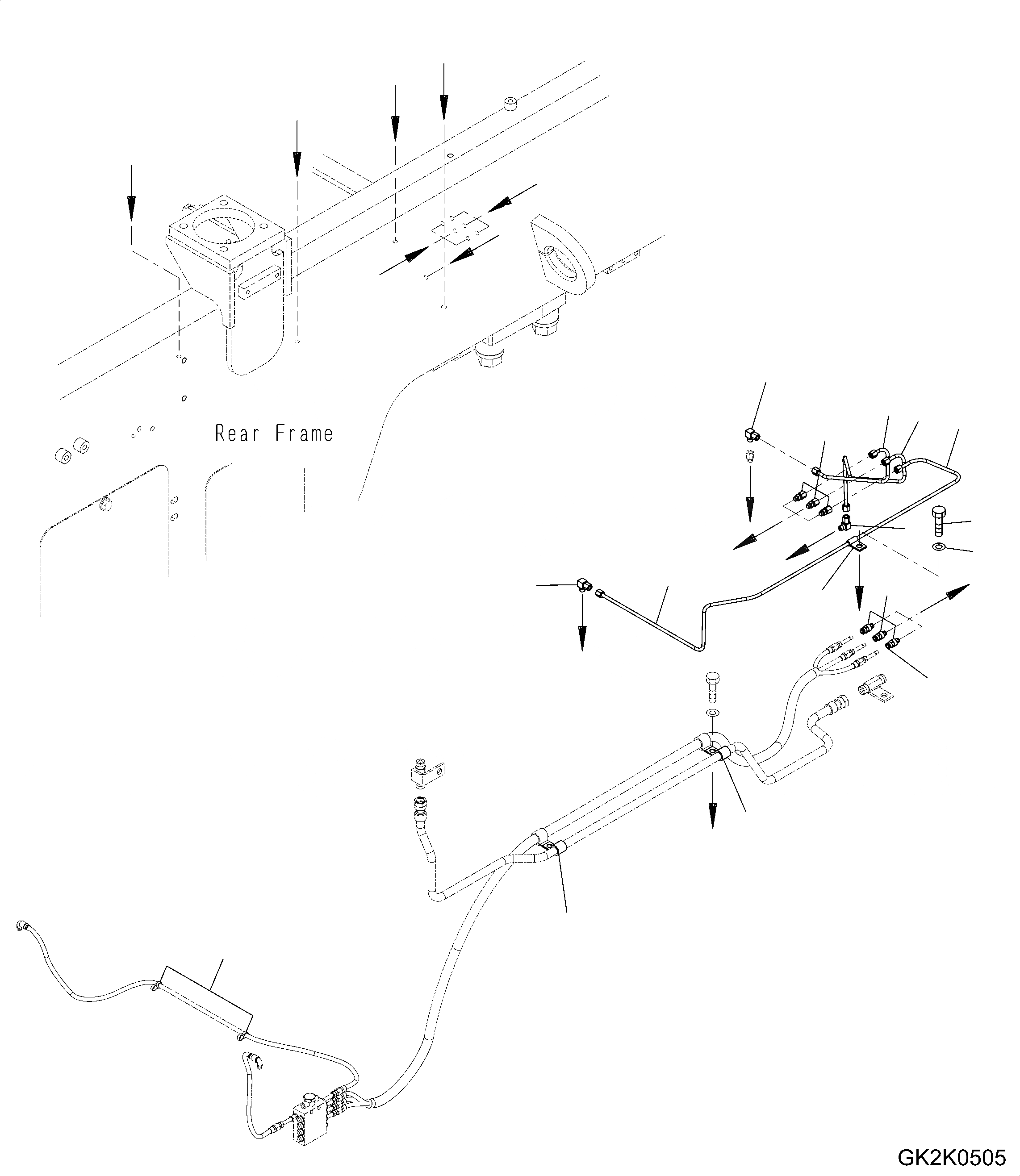 Rear Frame

GK2K0505