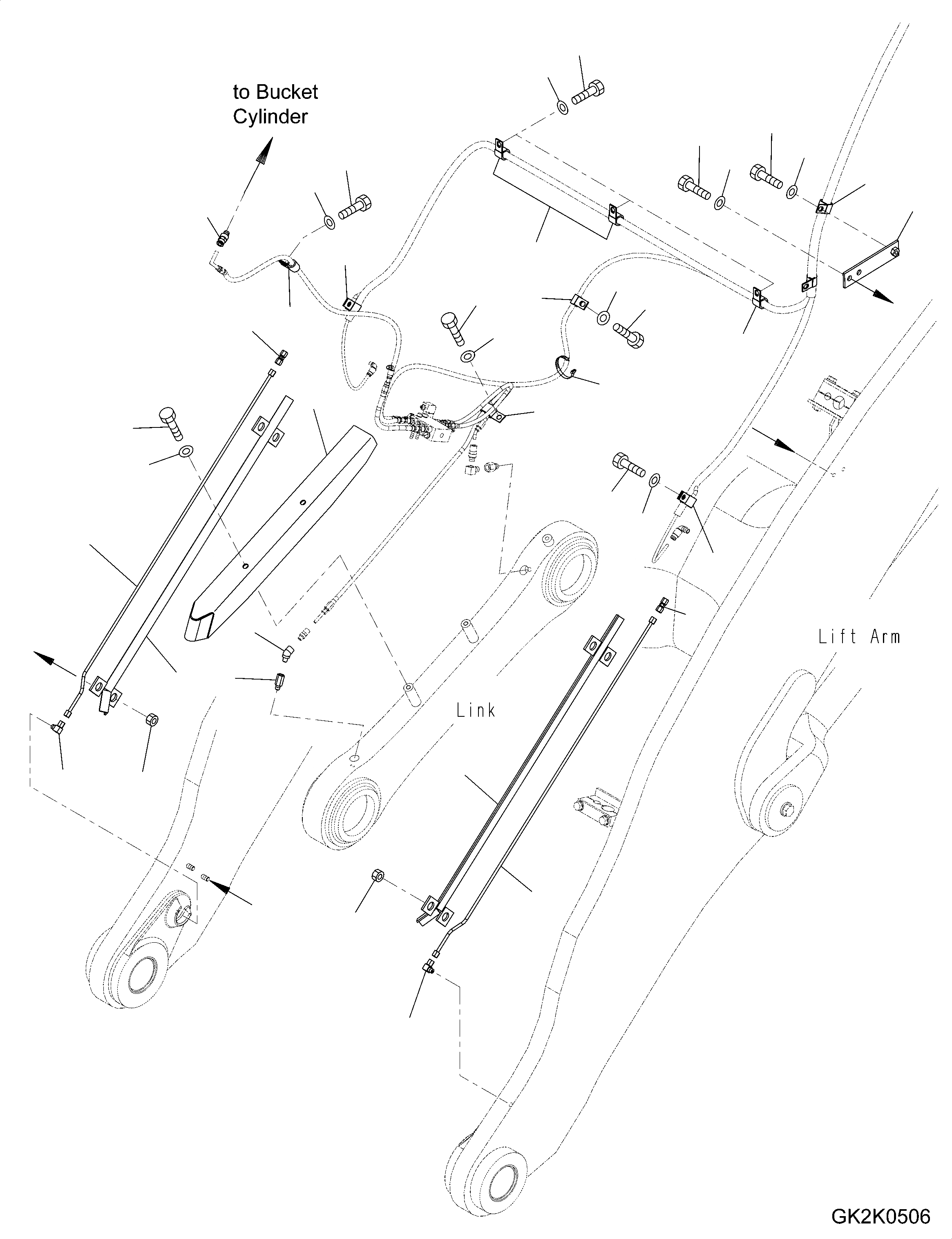 to Bucket Cylinder

Lift Arm

Link

GK2K0506