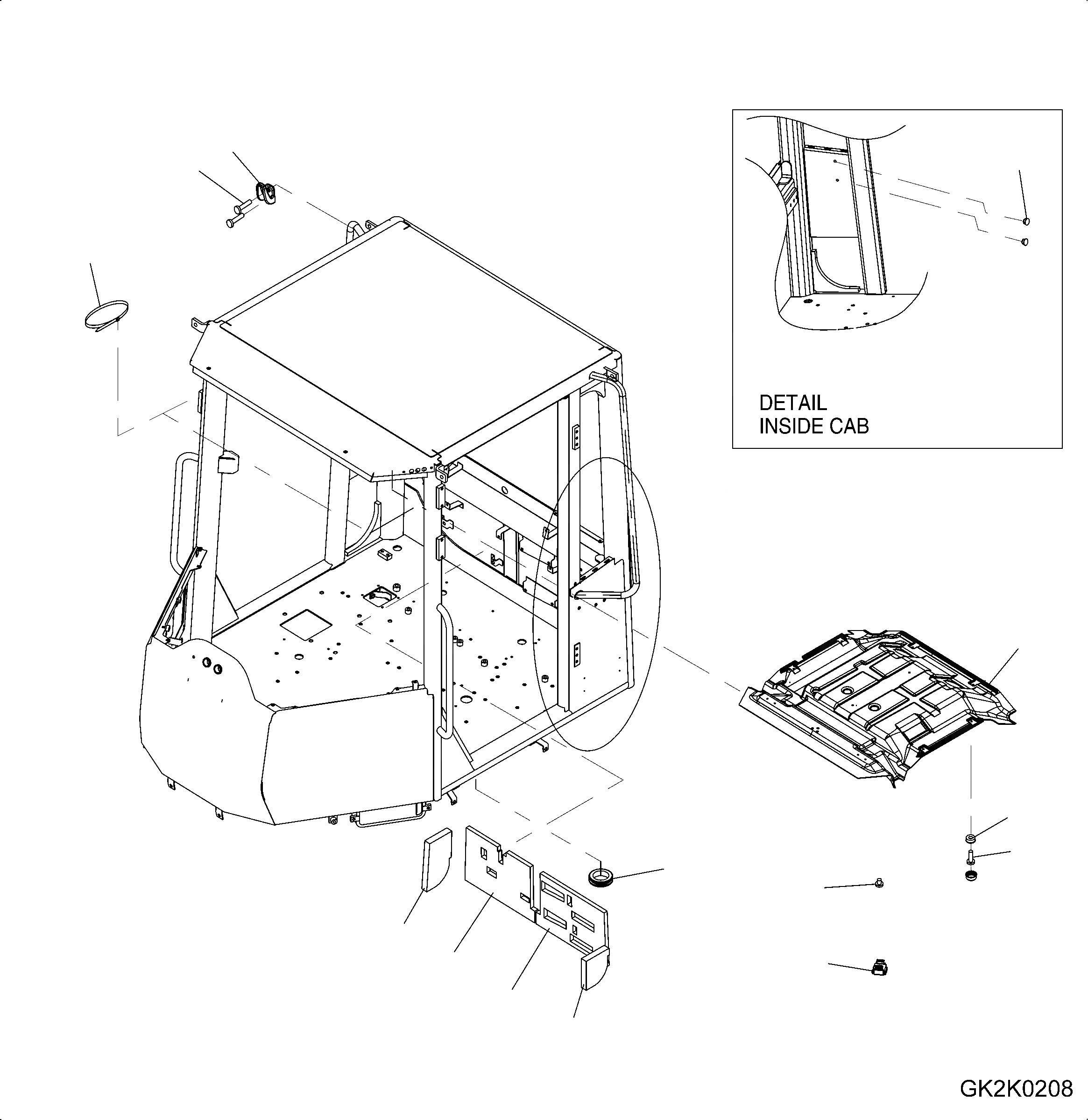 DETAIL
INSIDE CAB

GK2K0208