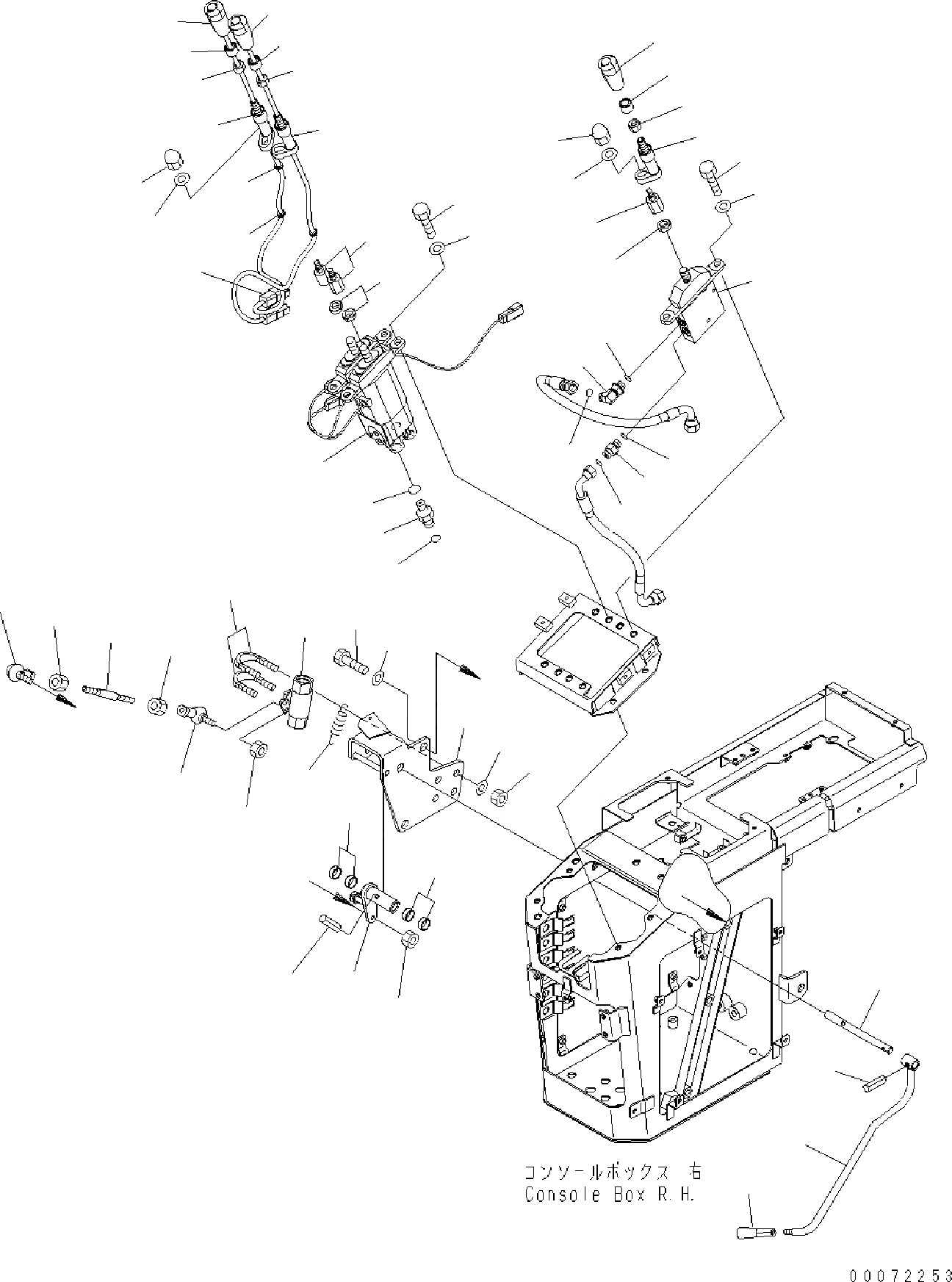 コンソールボックス 右
Console Box R.H.

00072253