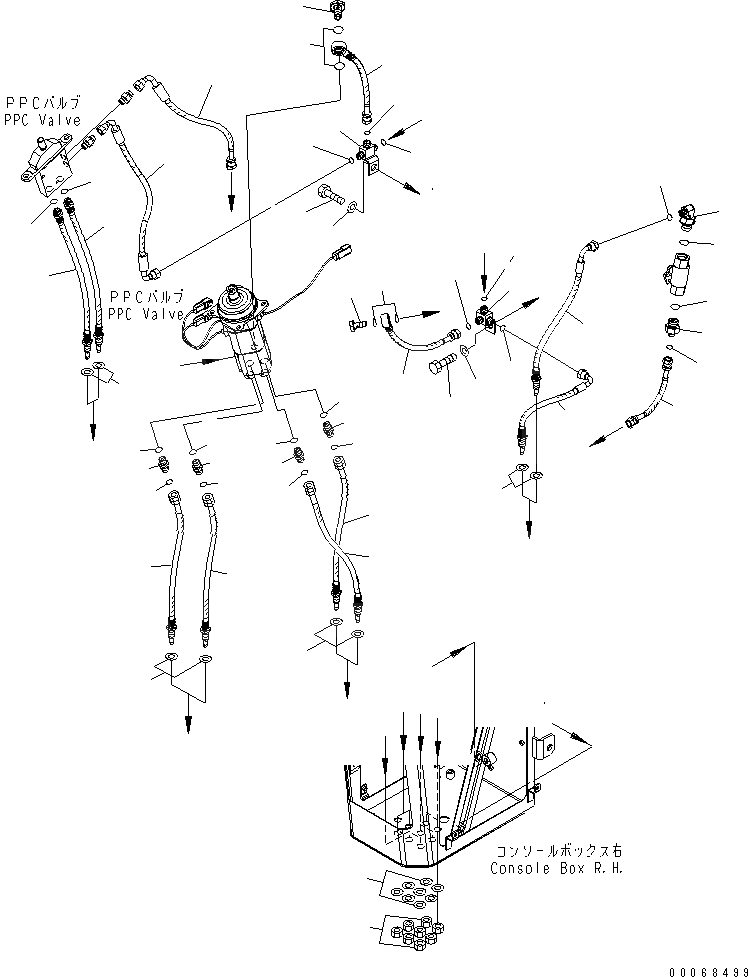 PPCバルブ
PPC Valve

PPCバルブ
PPC Valve

コンソールボックス右
Console Box R.H.

00068499