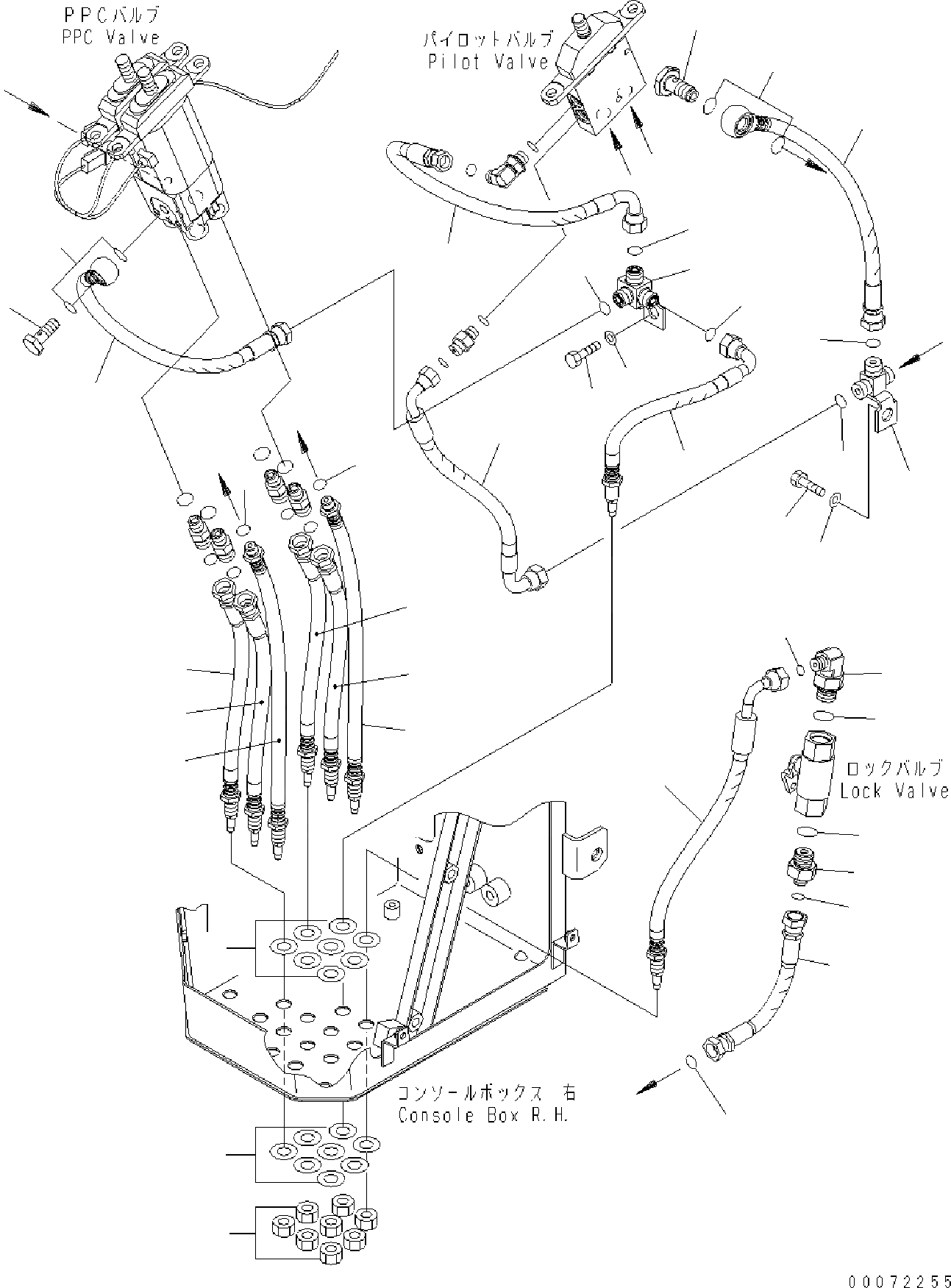 PPCバルブ
PPC Valve

パイロットバルブ
Pilot Valve

ロックバルブ
Lock Valve

コンソールボックス 右
Console Box R.H.

00072255