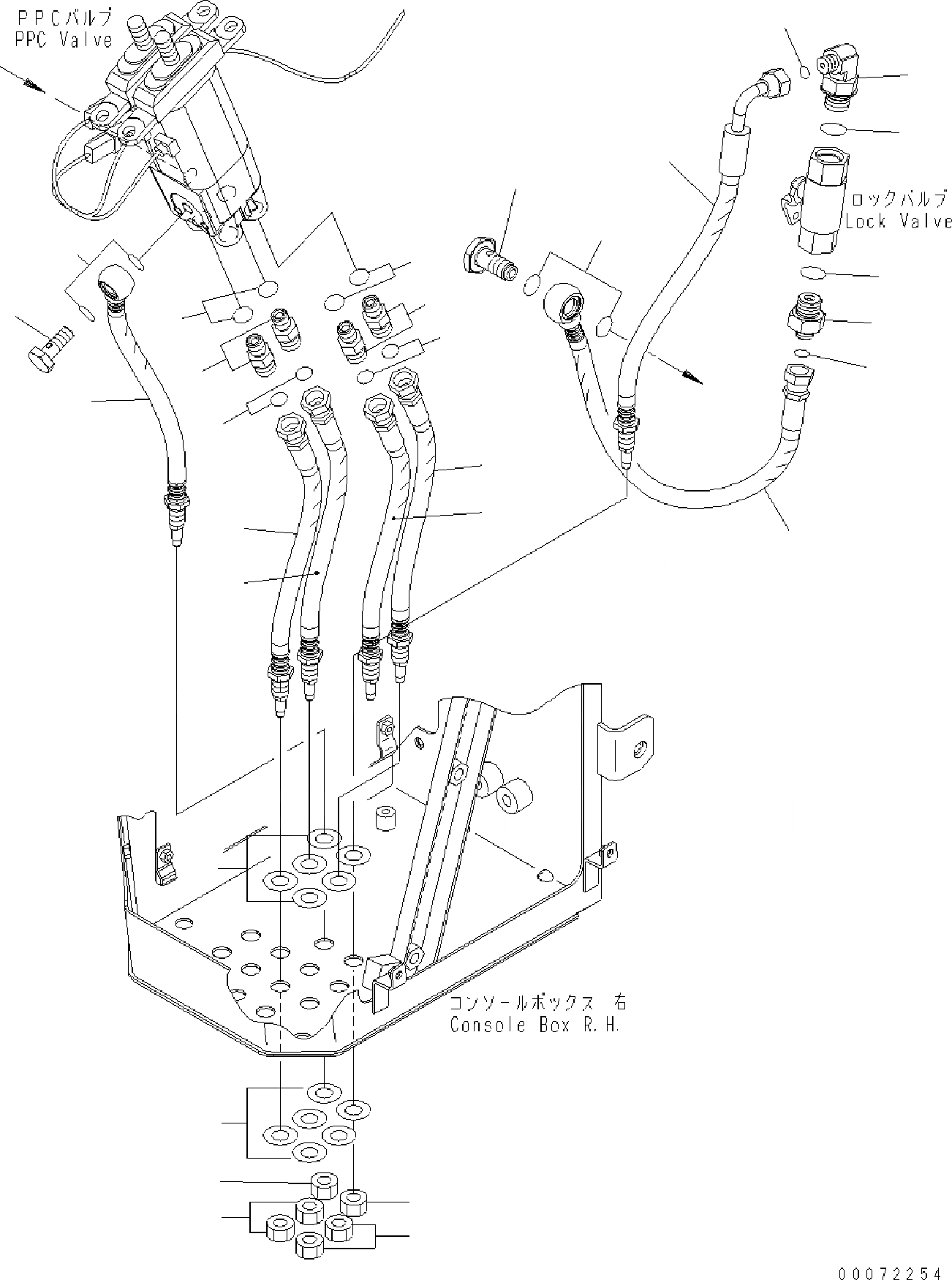 PPCバルブ
PPC Valve

ロックバルブ
Lock Valve

コンソールボックス 右
Console Box R.H.

00072254