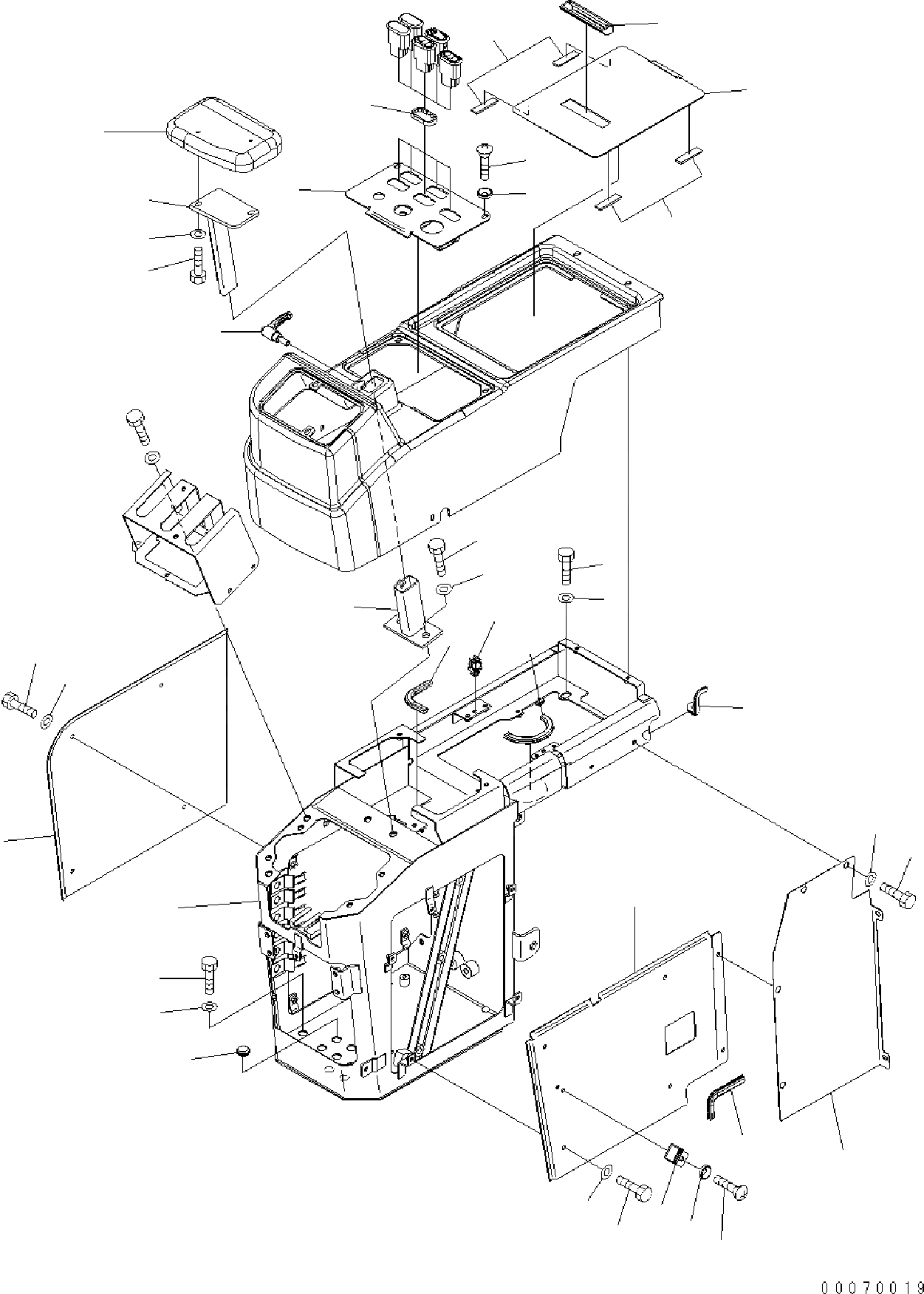 00070019