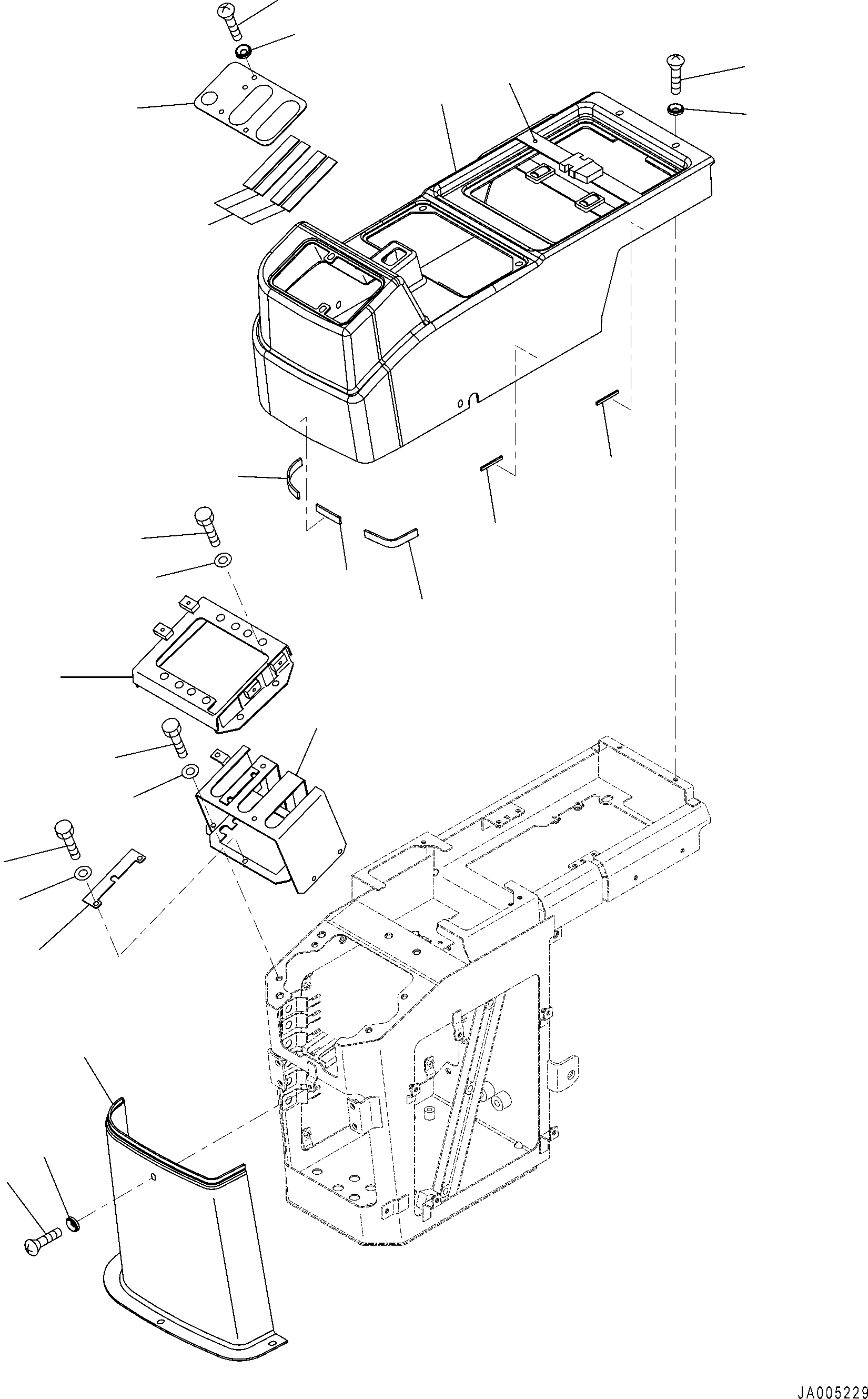 JA005229