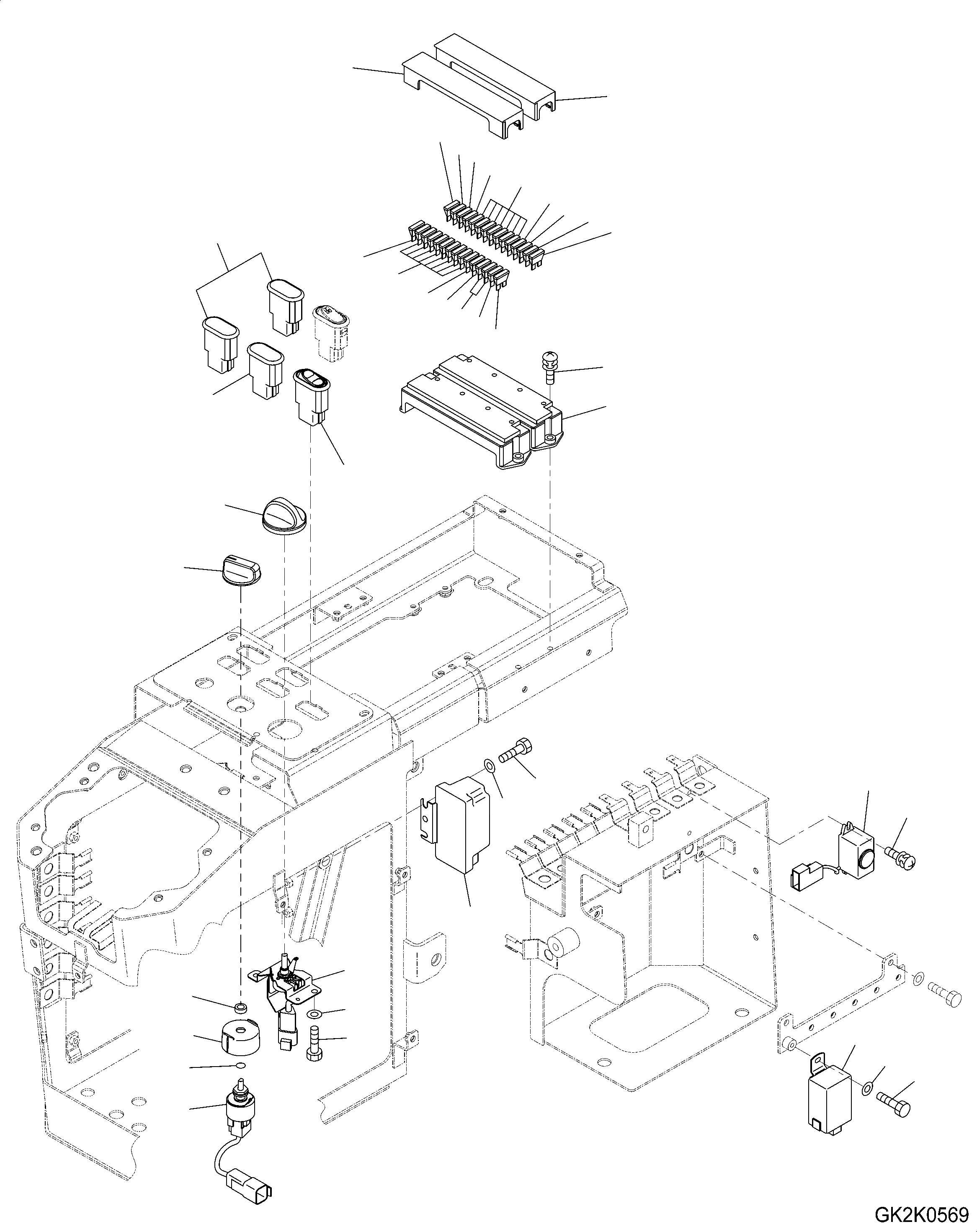 GK2K0569