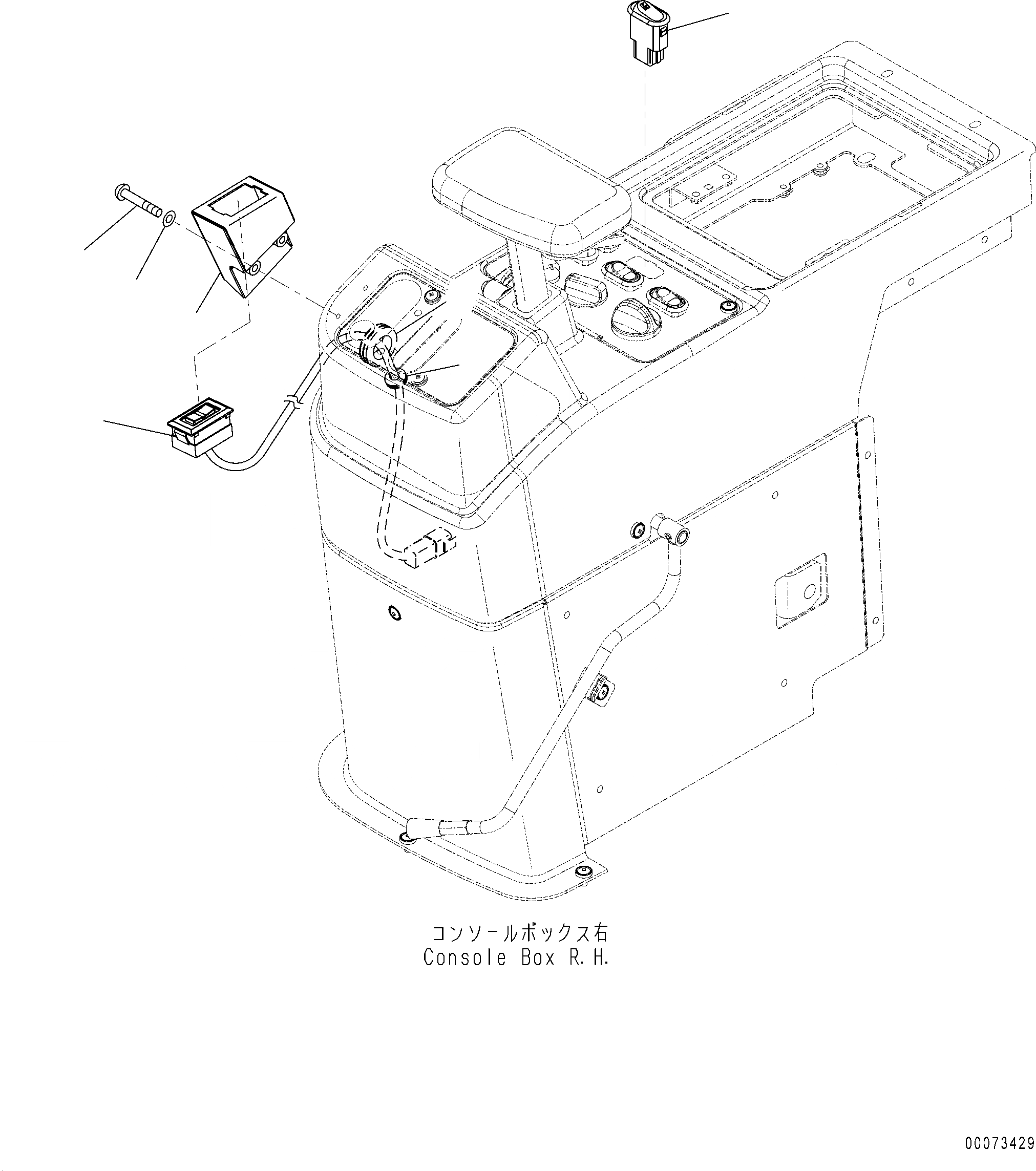 コンソールボックス右
Console Box R.H.

00073429