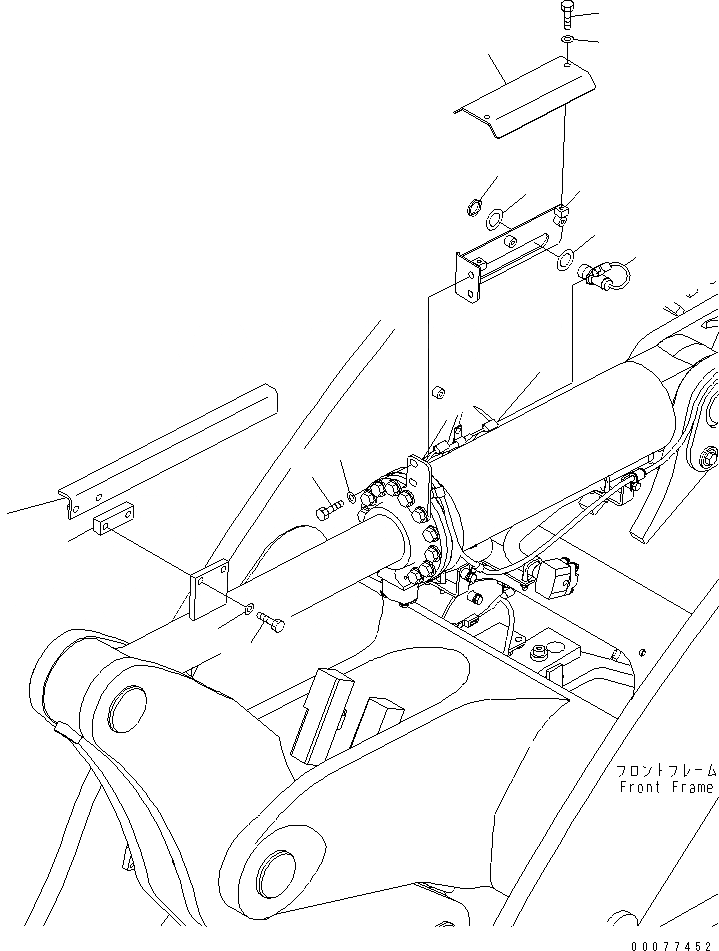 フロントフレーム
Front Frame

00077452