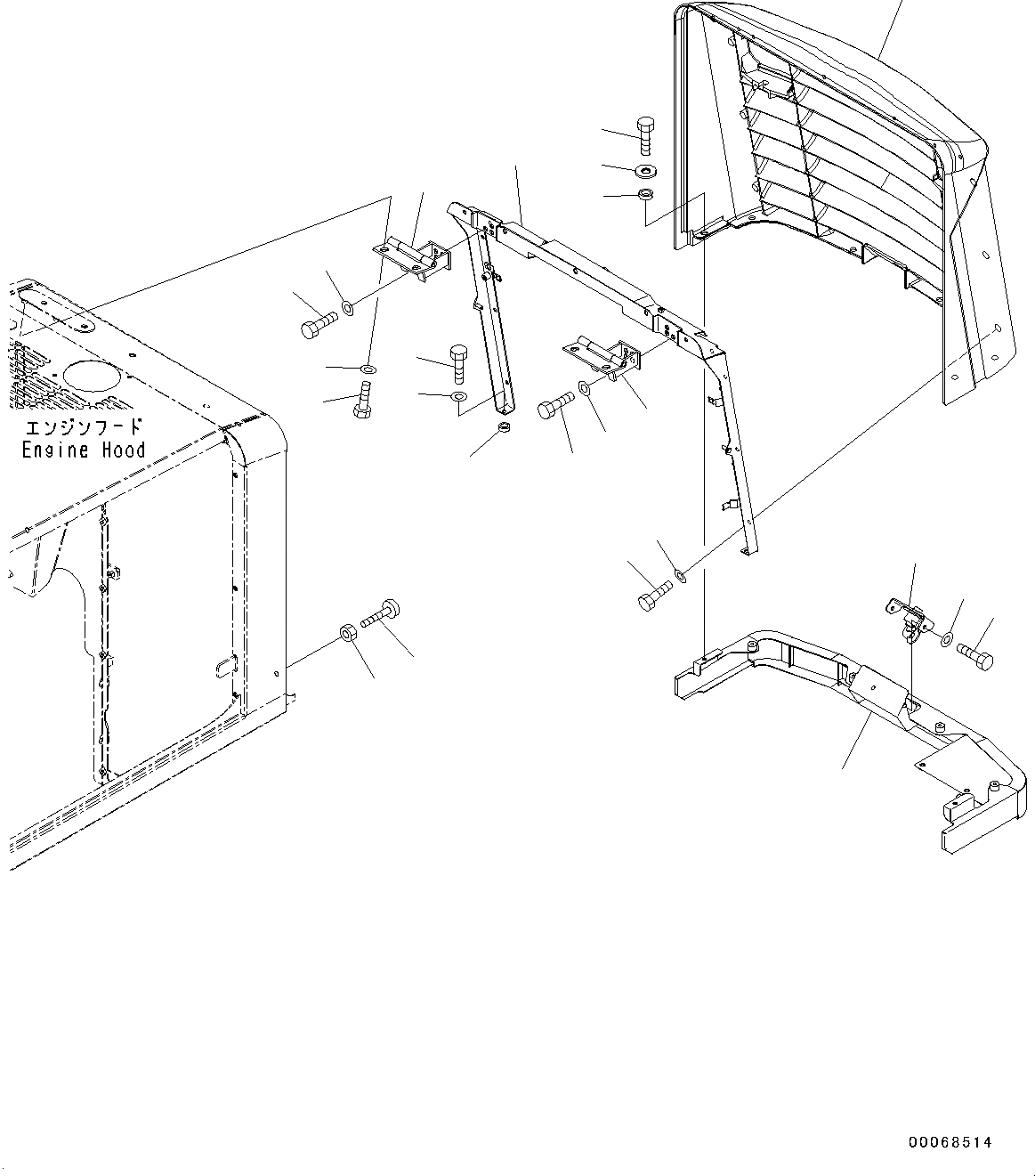 エンジンフード
Engine Hood

00068514