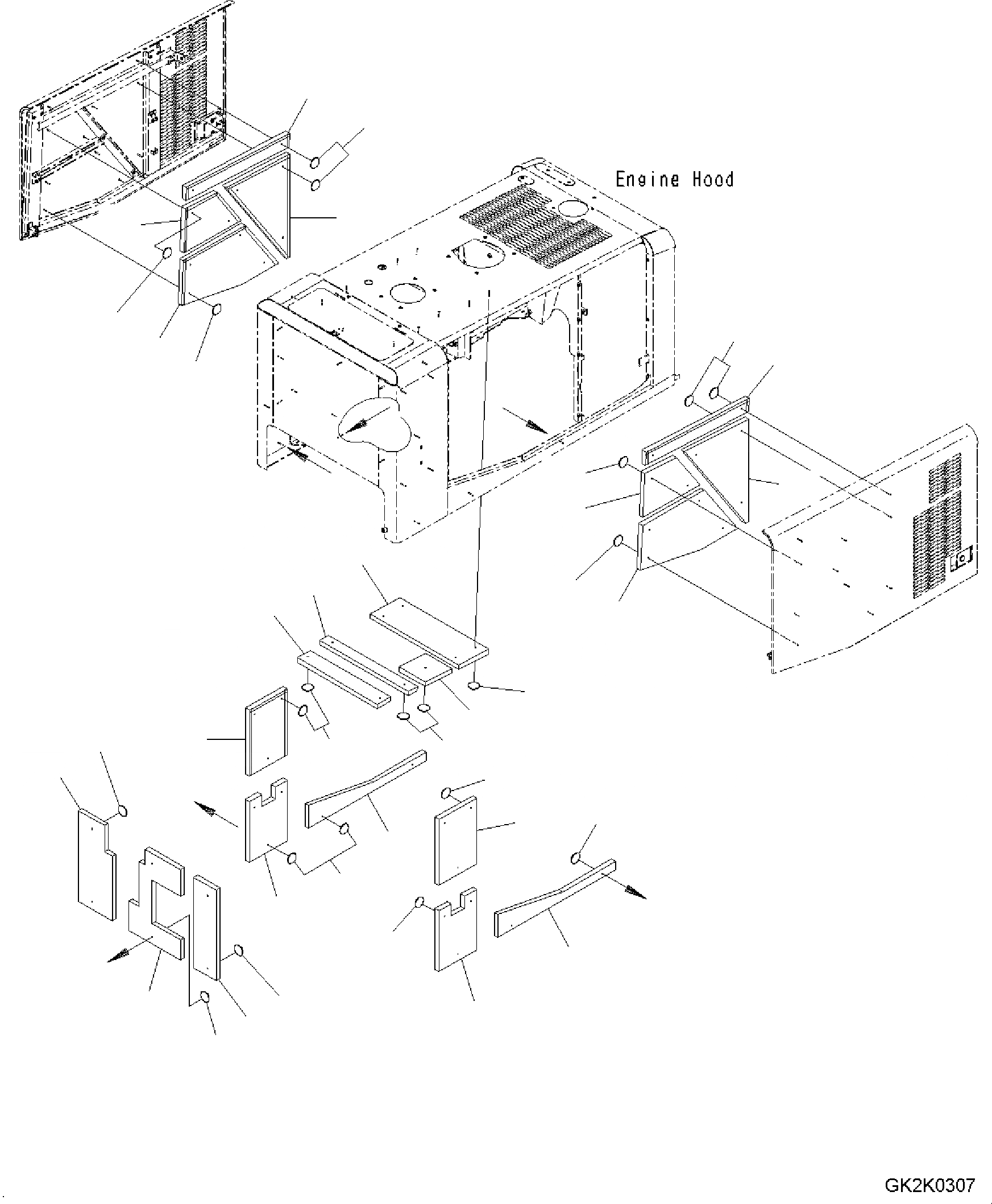 Engine Hood

GK2K0307